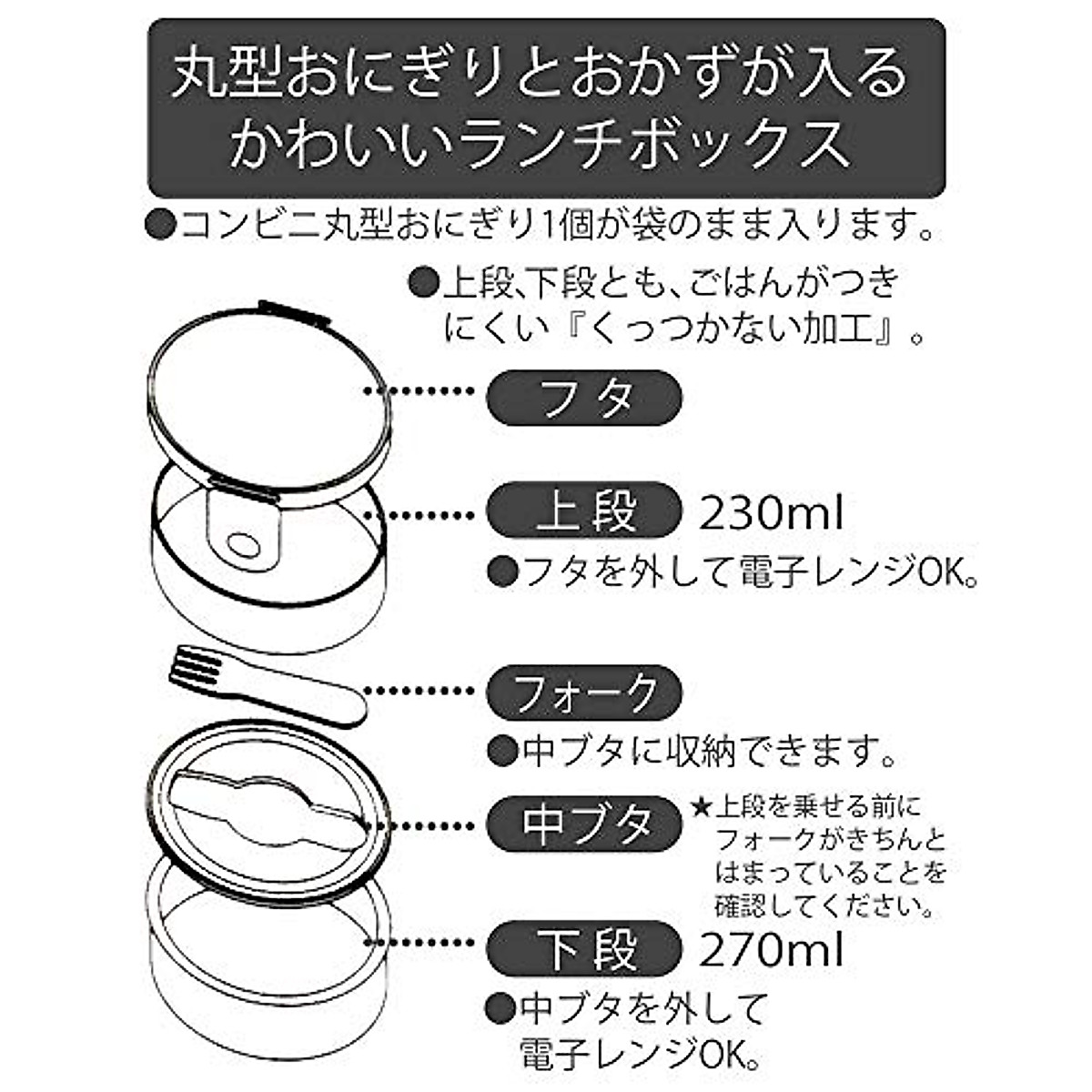 丸型おにぎりとおかずが入る
かわいいランチボックス

●コンビニ丸型おにぎり1個が袋のまま入ります。

●上段、下段とも、ごはんがつきにくい『くっつかない加工』。

フタ

上段 230ml

●フタを外して電子レンジOK。

フォーク

●中ブタに収納できます。

中ブタ

★上段を乗せる前にフォークがきちんとはまっていることを確認してください。

下段 270ml

●中ブタを外して電子レンジOK。