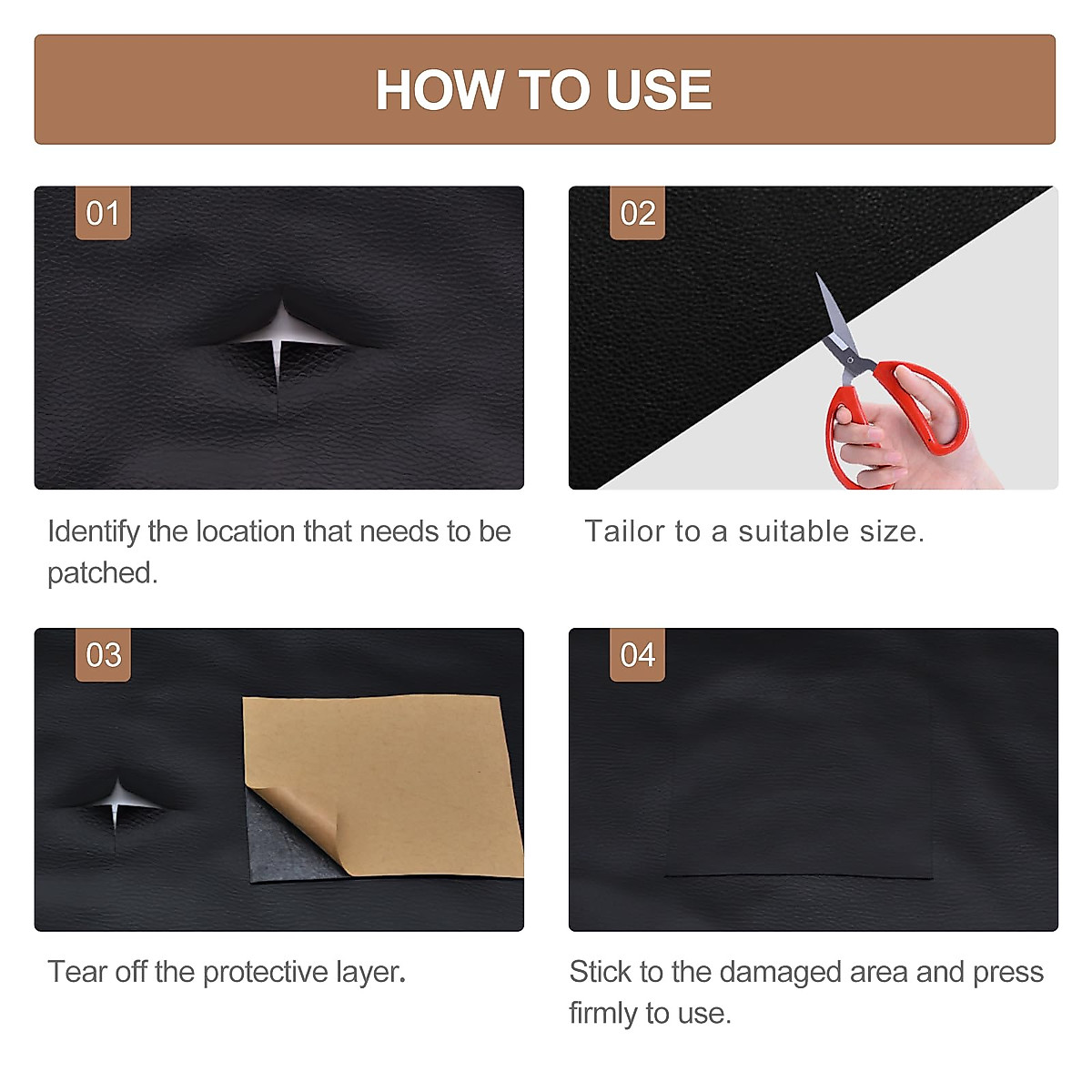 HOW TO USE

01

Identify the location that needs to be patched.

02

Tailor to a suitable size.

03

Tear off the protective layer.

04

Stick to the damaged area and press firmly to use.