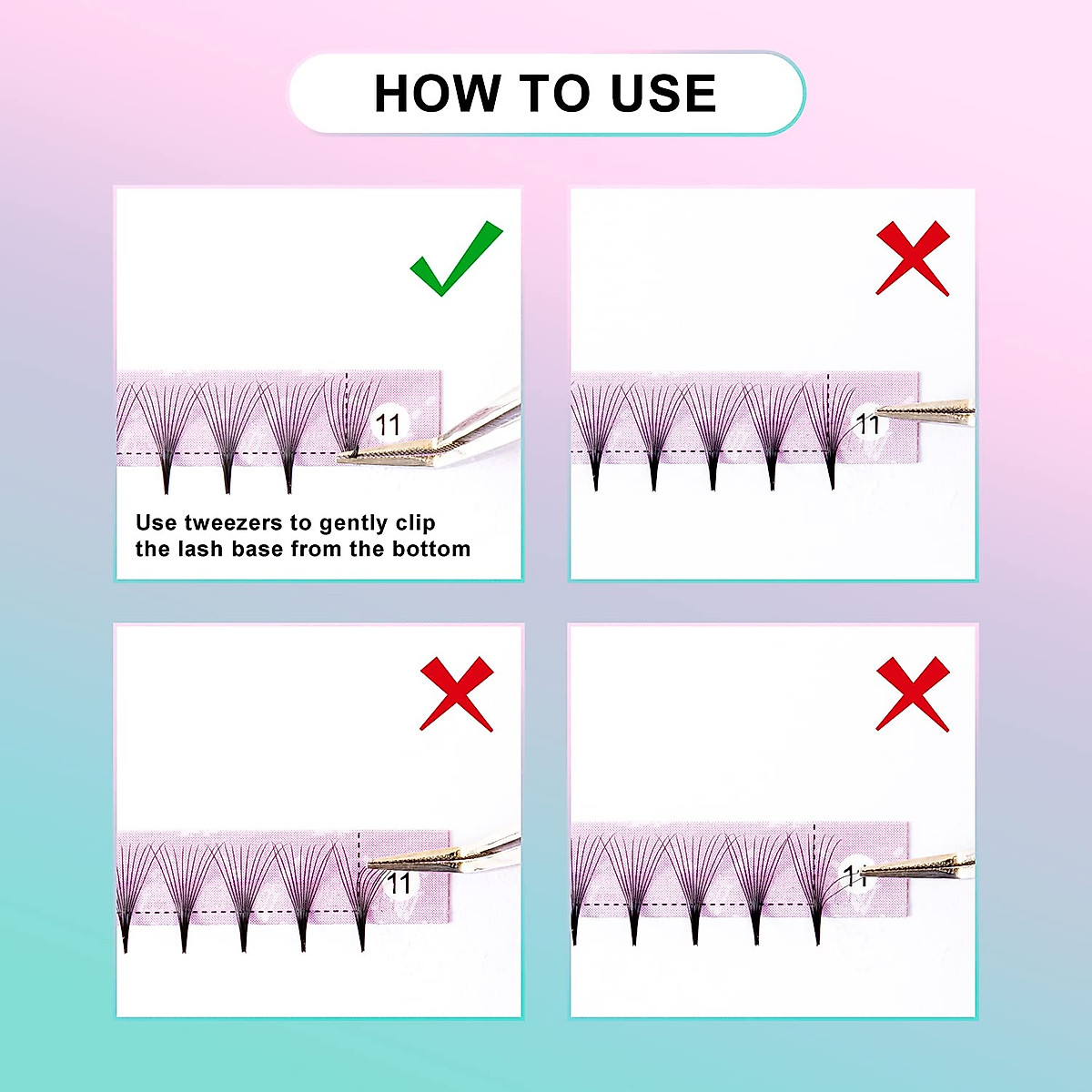 HOW TO USE

11

Use tweezers to gently clip the lash base from the bottom

11

11

11