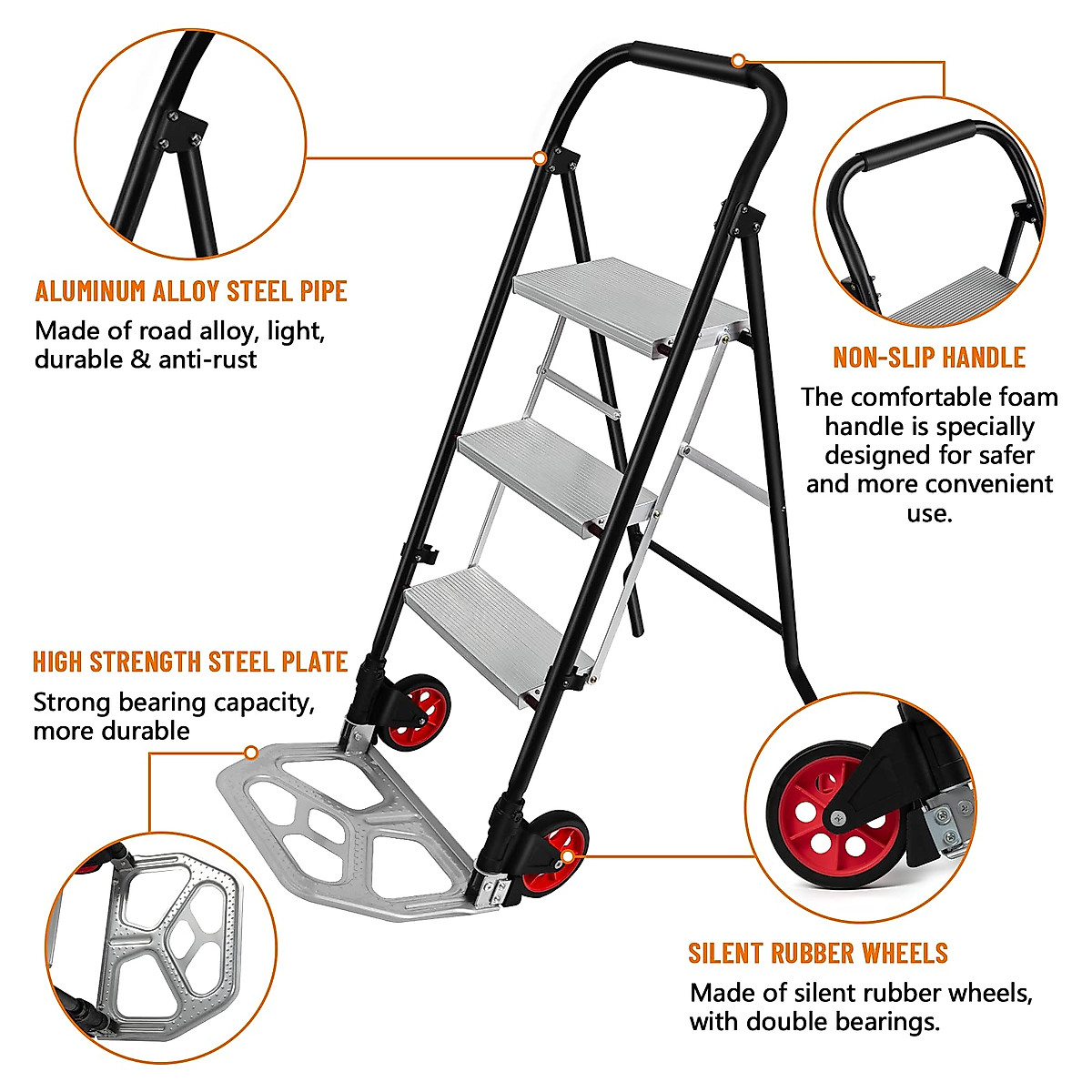 ALUMINUM ALLOY STEEL PIPE
Made of road alloy, light, durable & anti-rust

NON-SLIP HANDLE
The comfortable foam handle is specially designed for safer and more convenient use.

HIGH STRENGTH STEEL PLATE
Strong bearing capacity, more durable

SILENT RUBBER WHEELS
Made of silent rubber wheels, with double bearings.