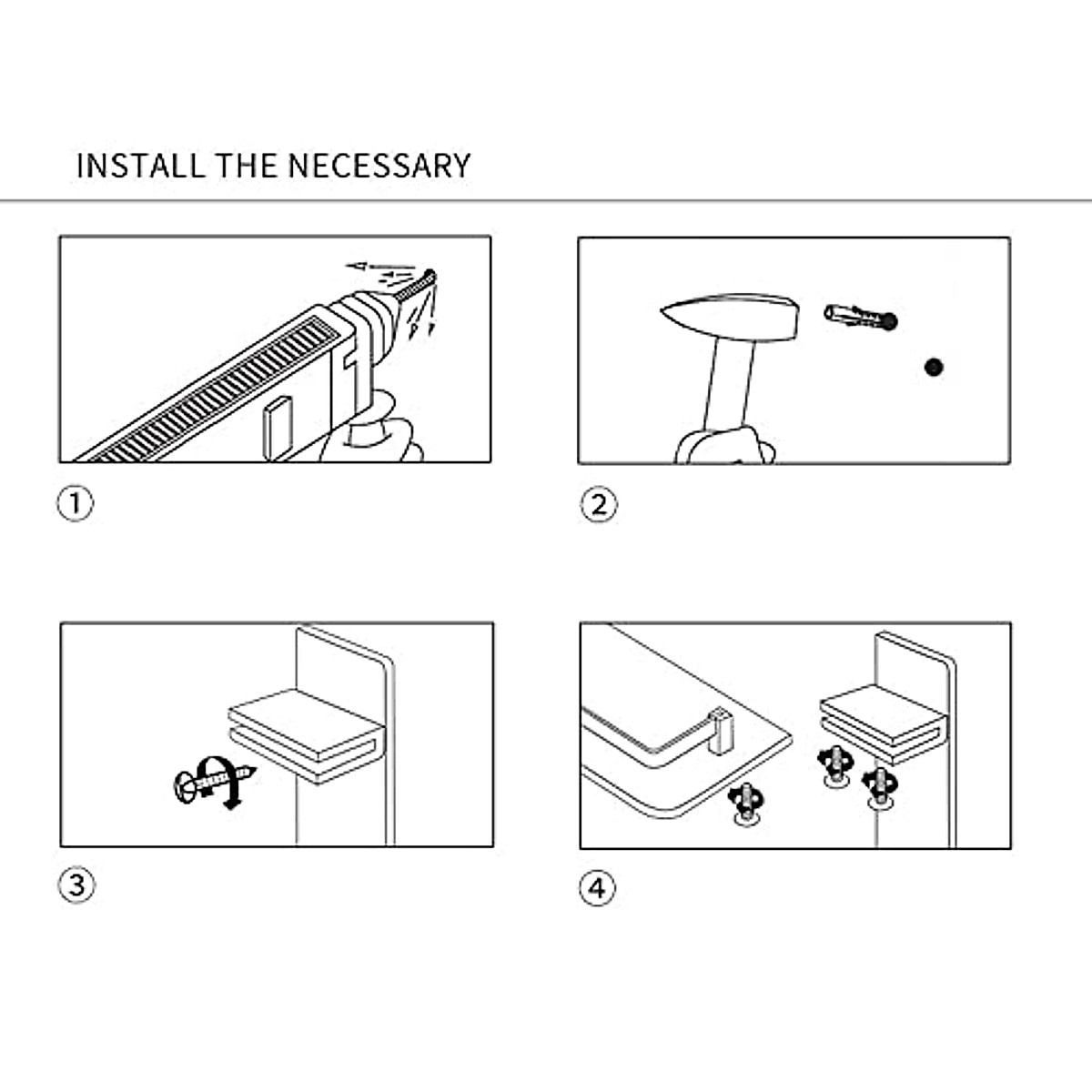 INSTALL THE NECESSARY

①

②

③

④