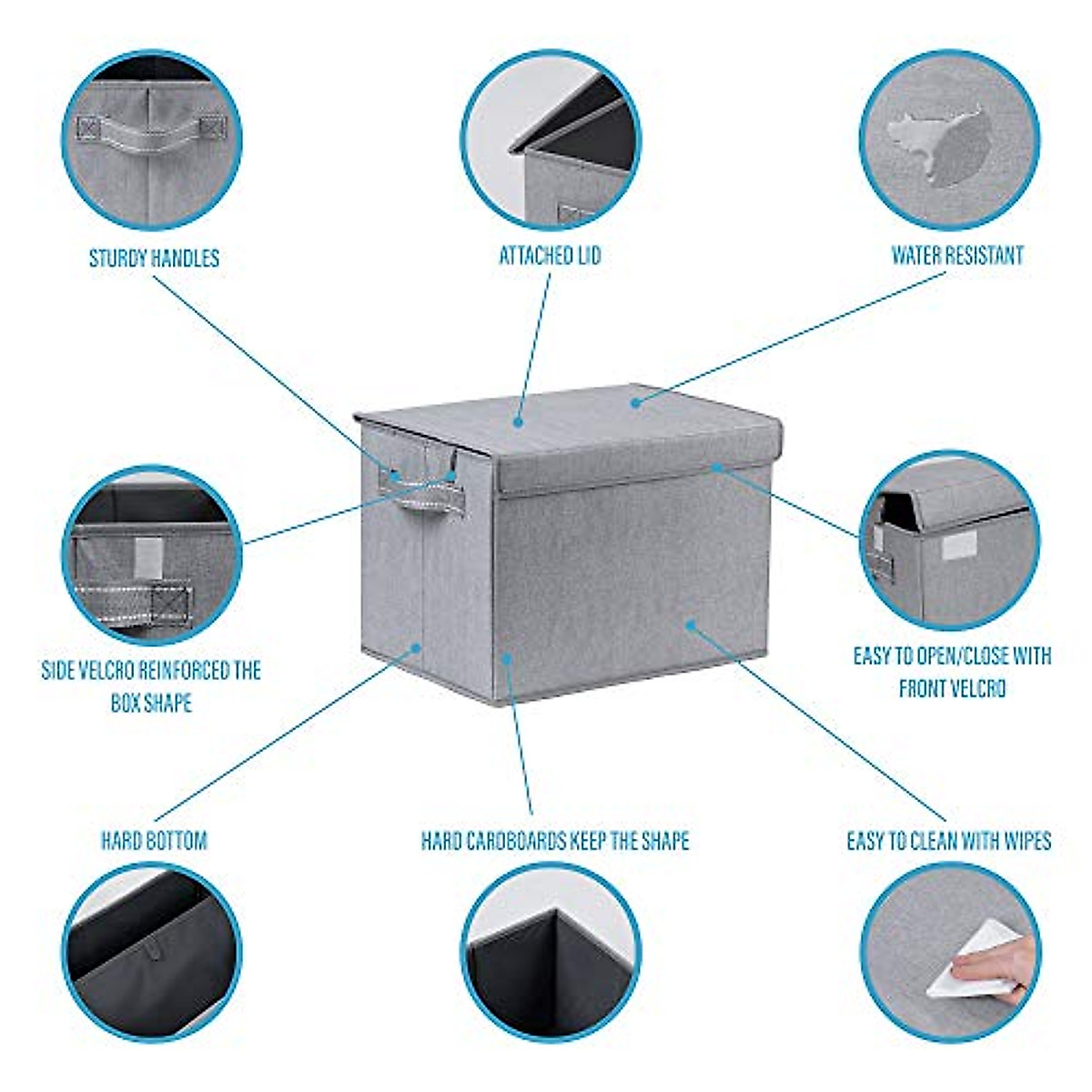 STURDY HANDLES

ATTACHED LID

WATER RESISTANT

SIDE VELCRO REINFORCED THE BOX SHAPE

EASY TO OPEN/CLOSE WITH FRONT VELCRO

HARD BOTTOM

HARD CARDBOARDS KEEP THE SHAPE

EASY TO CLEAN WITH WIPES