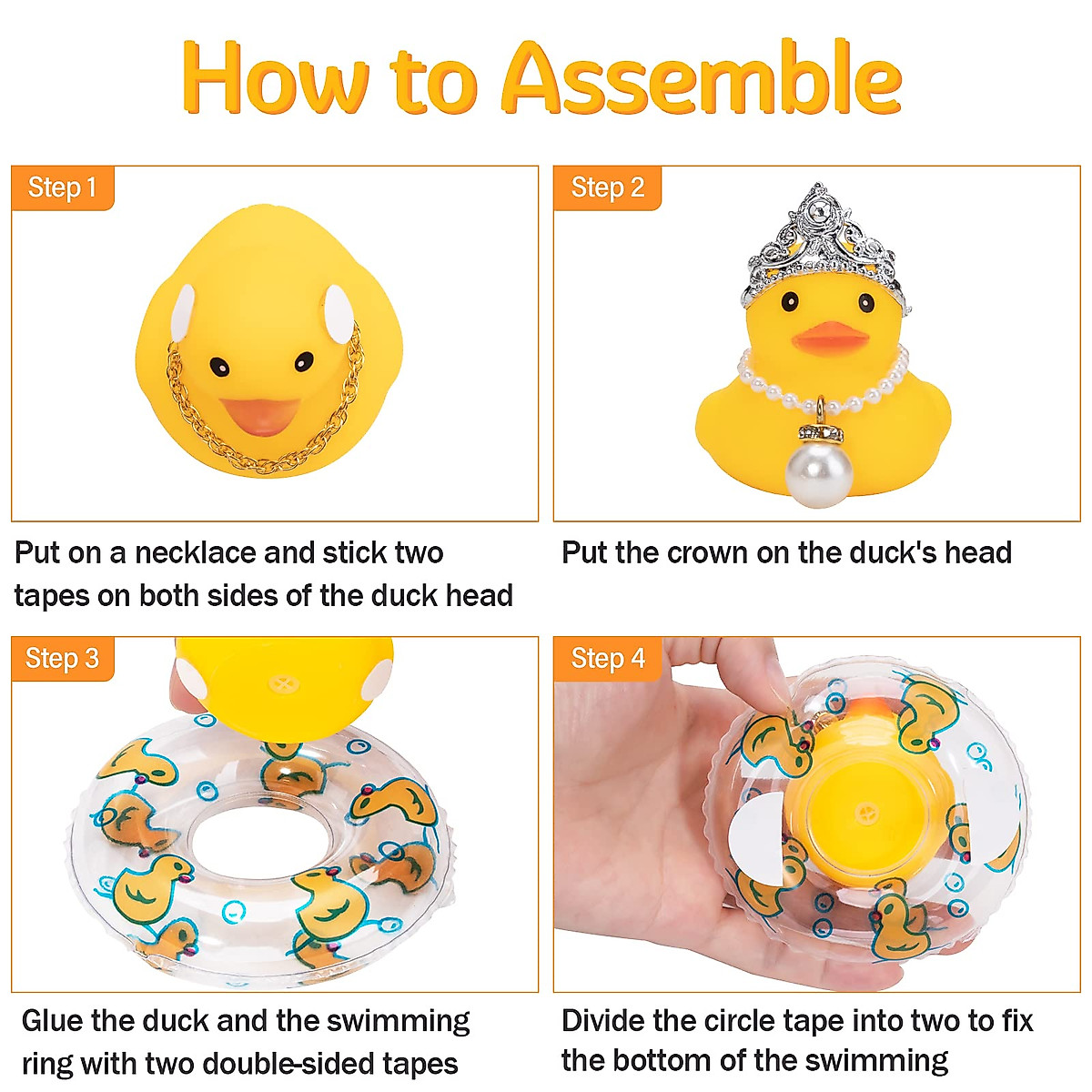 How to Assemble

Step 1

Put on a necklace and stick two tapes on both sides of the duck head

Step 2

Put the crown on the duck's head

Step 3

Glue the duck and the swimming ring with two double-sided tapes

Step 4

Divide the circle tape into two to fix the bottom of the swimming