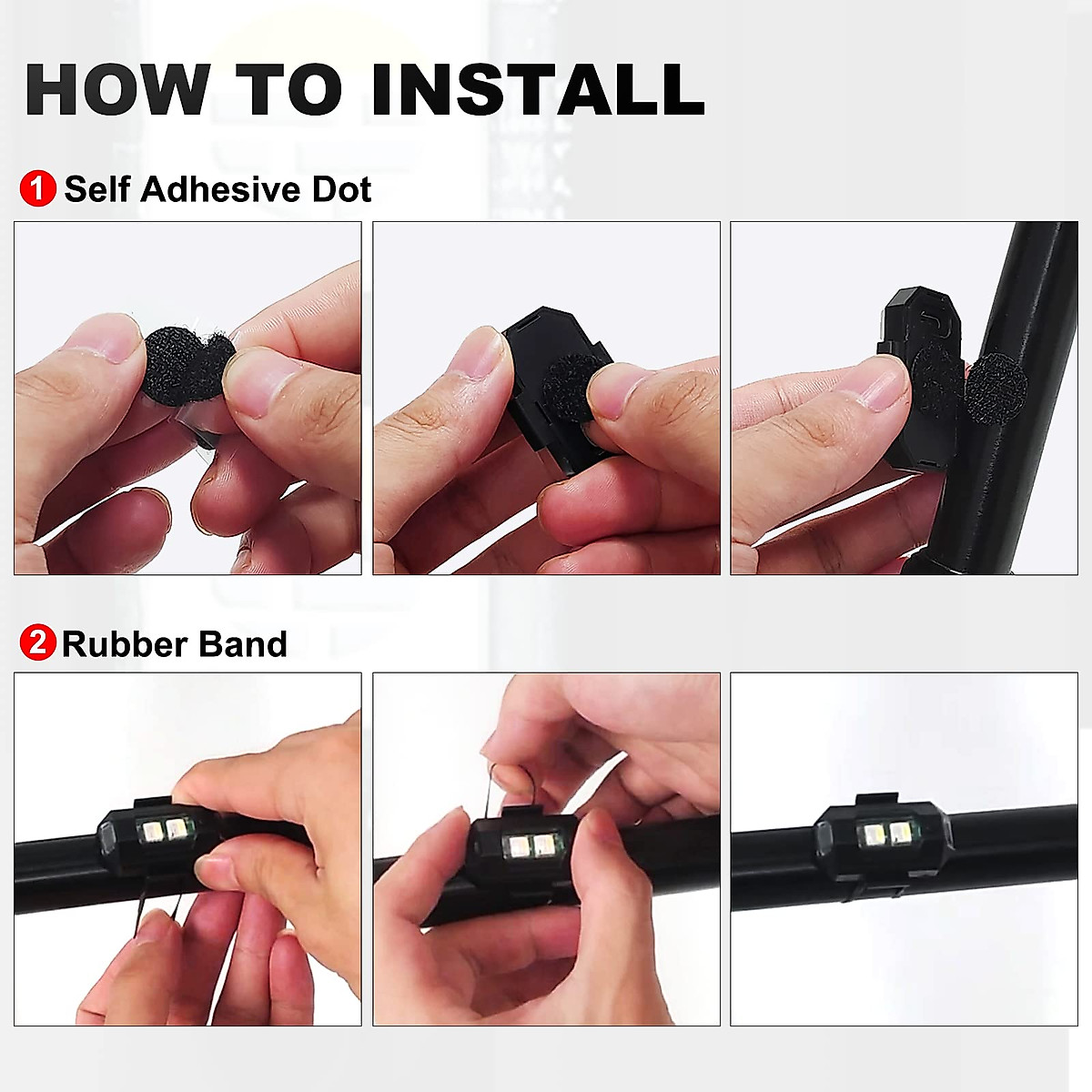 HOW TO INSTALL

1 Self Adhesive Dot

2 Rubber Band