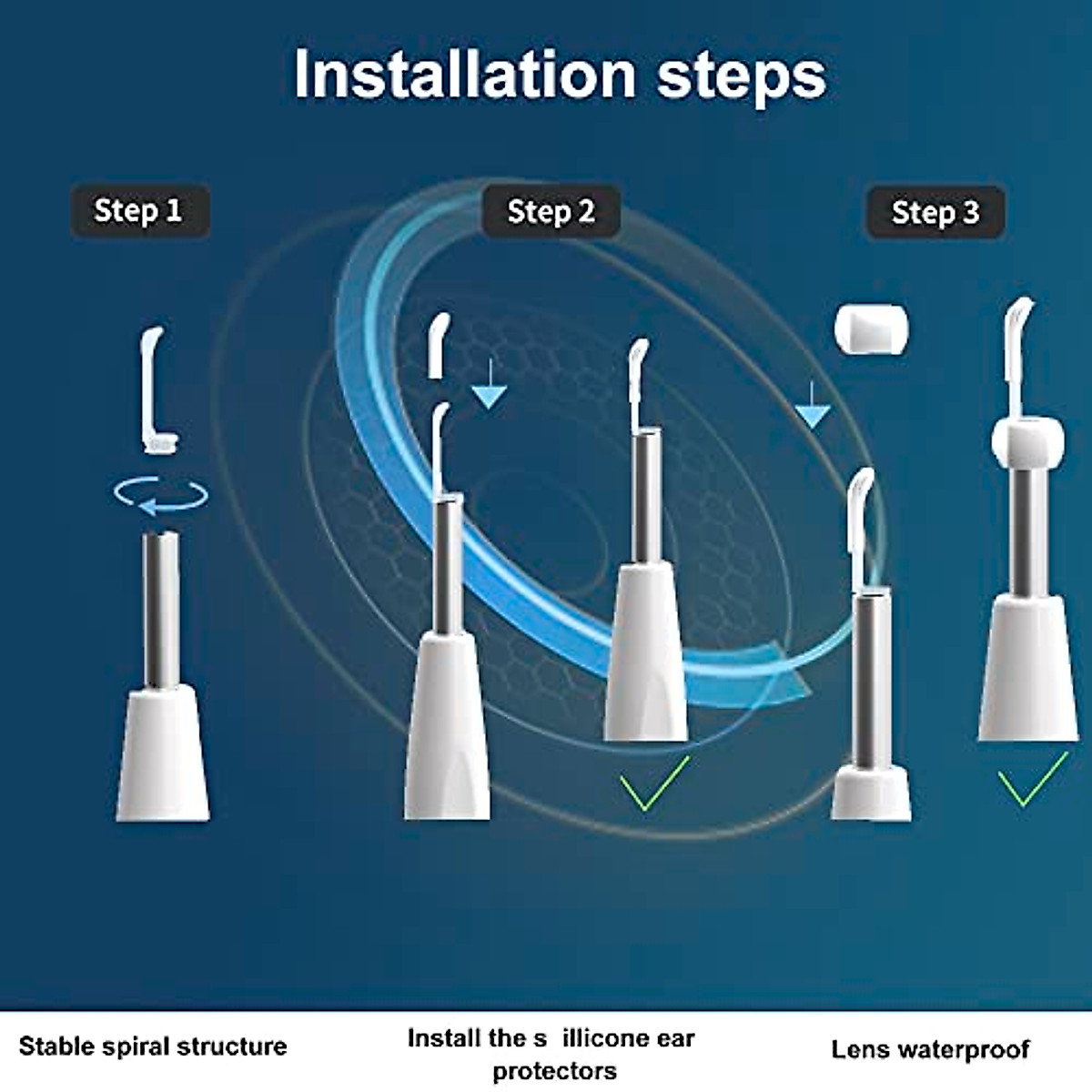 Installation steps

Step 1

Step 2

Step 3

Stable spiral structure

Install the s illicone ear protectors

Lens waterproof