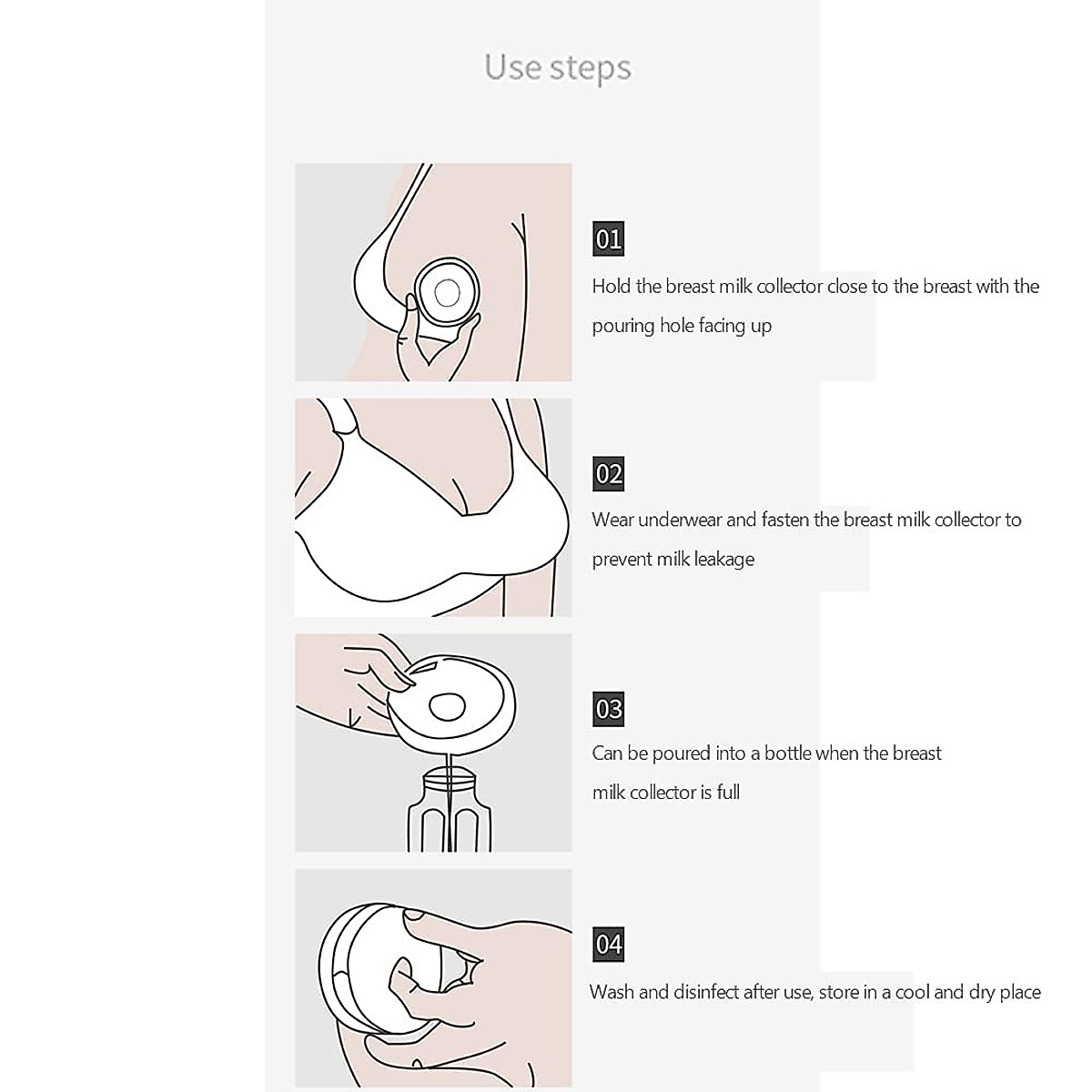 Use steps

01

Hold the breast milk collector close to the breast with the pouring hole facing up

02

Wear underwear and fasten the breast milk collector to prevent milk leakage

03

Can be poured into a bottle when the breast milk collector is full

04

Wash and disinfect after use, store in a cool and dry place