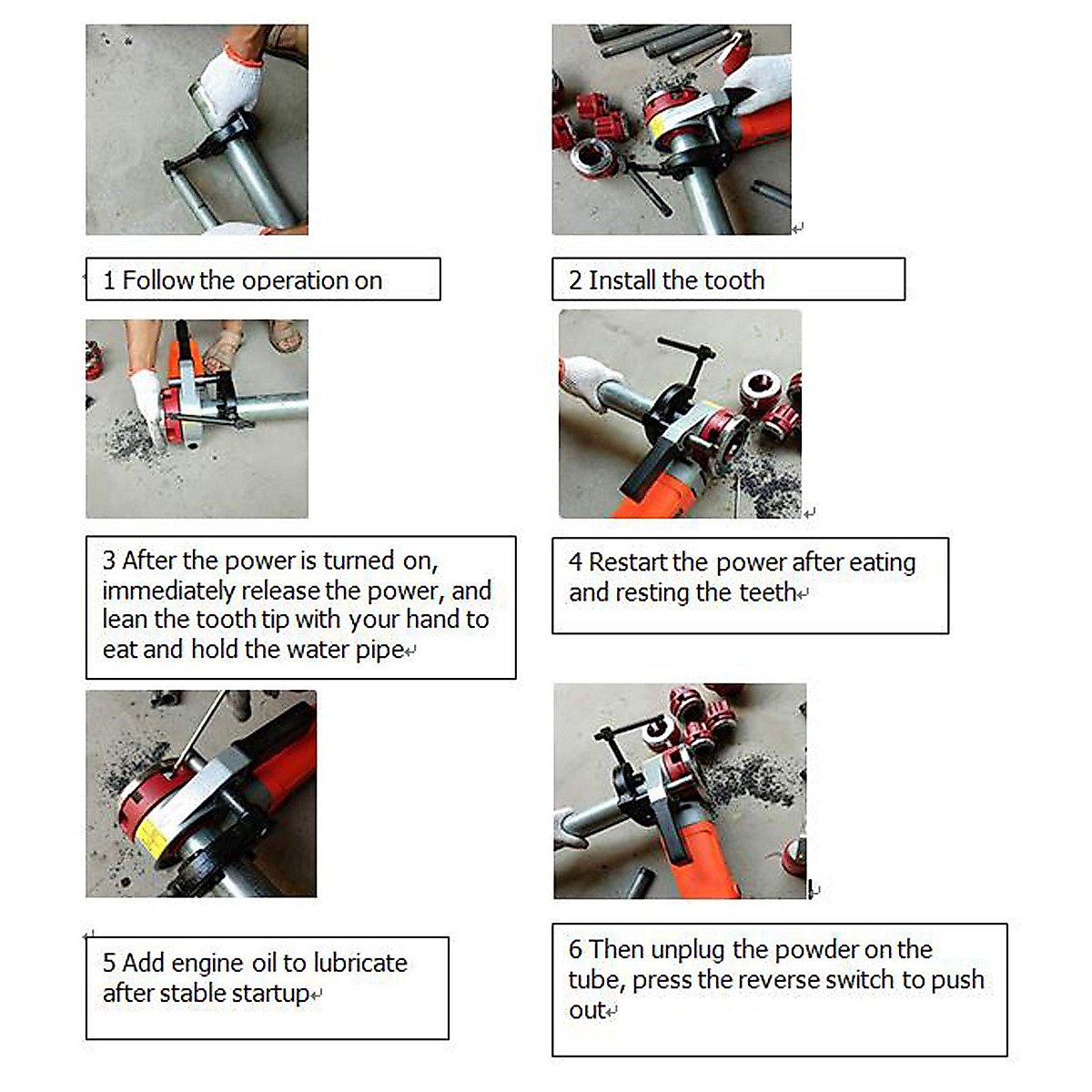 1 Follow the operation on

2 Install the tooth

3 After the power is turned on, immediately release the power, and lean the tooth tip with your hand to eat and hold the water pipe

4 Restart the power after eating and resting the teeth

5 Add engine oil to lubricate after stable startup

6 Then unplug the powder on the tube, press the reverse switch to push out