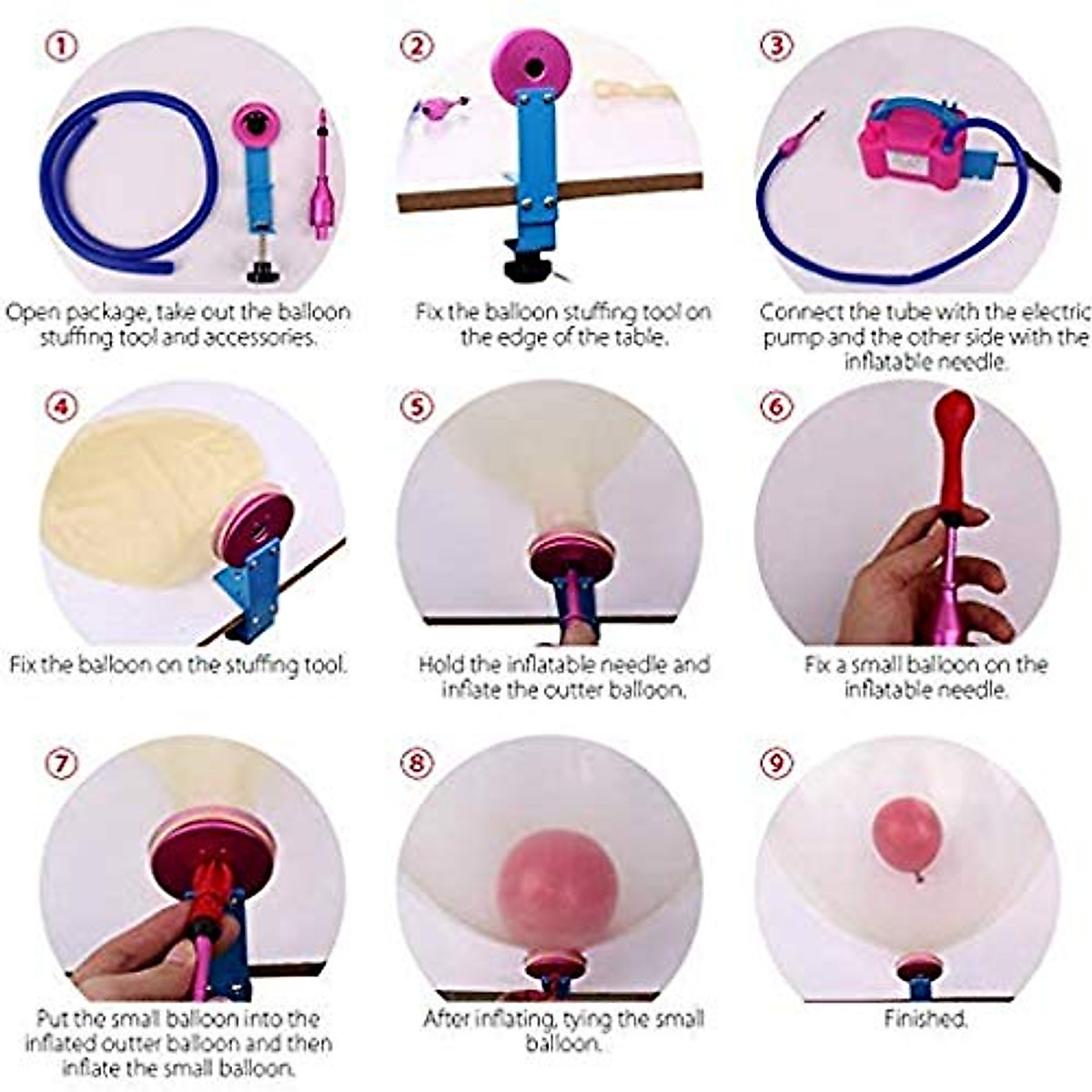 ①
Open package, take out the balloon stuffing tool and accessories.

②
Fix the balloon stuffing tool on the edge of the table.

③
Connect the tube with the electric pump and the other side with the inflatable needle.

④
Fix the balloon on the stuffing tool.

⑤
Hold the inflatable needle and inflate the outter balloon.

⑥
Fix a small balloon on the inflatable needle.

⑦
Put the small balloon into the inflated outter balloon and then inflate the small balloon.

⑧
After inflating, tying the small balloon.

⑨
Finished.