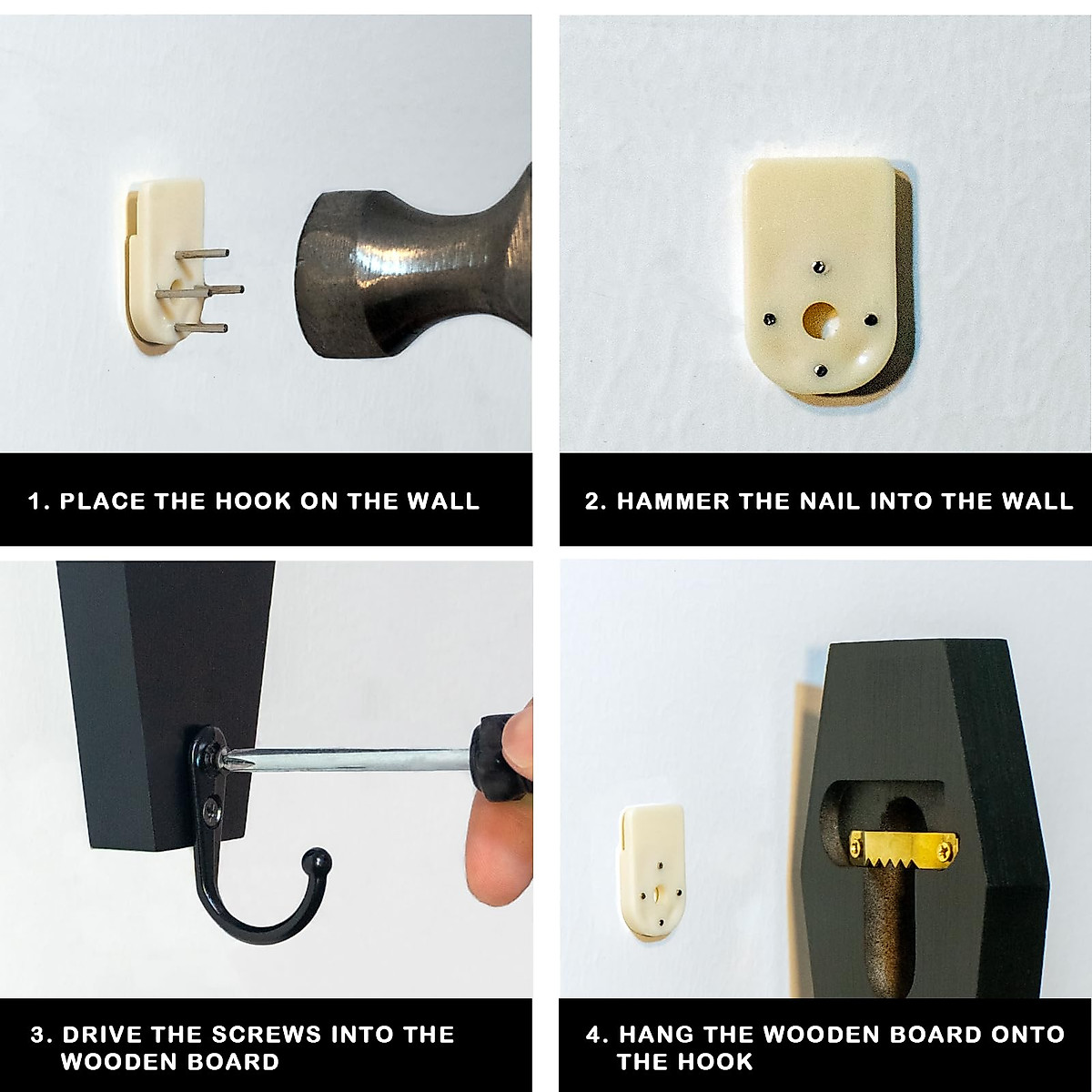 1. PLACE THE HOOK ON THE WALL

2. HAMMER THE NAIL INTO THE WALL

3. DRIVE THE SCREWS INTO THE WOODEN BOARD

4. HANG THE WOODEN BOARD ONTO THE HOOK