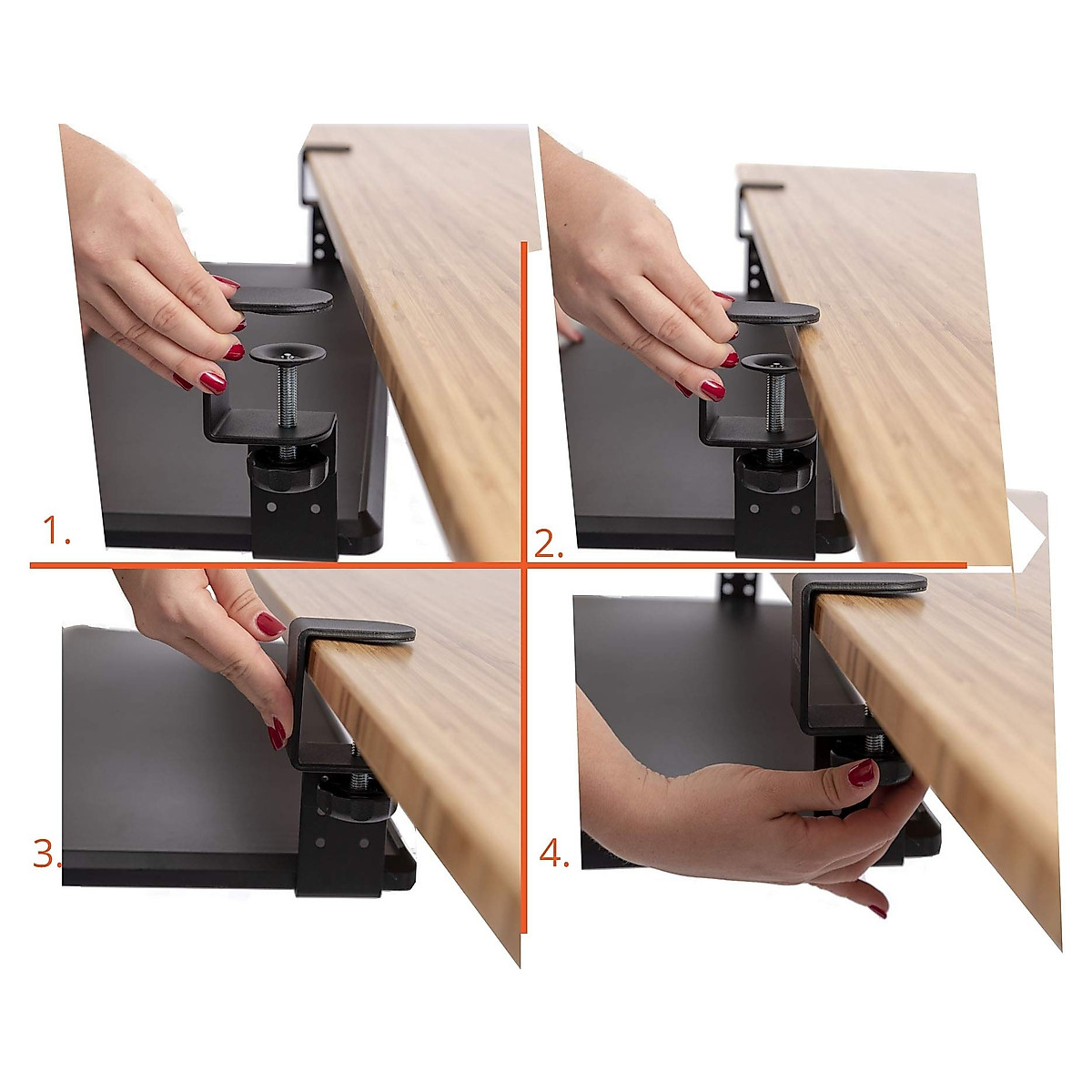 1.

2.

3.

4.