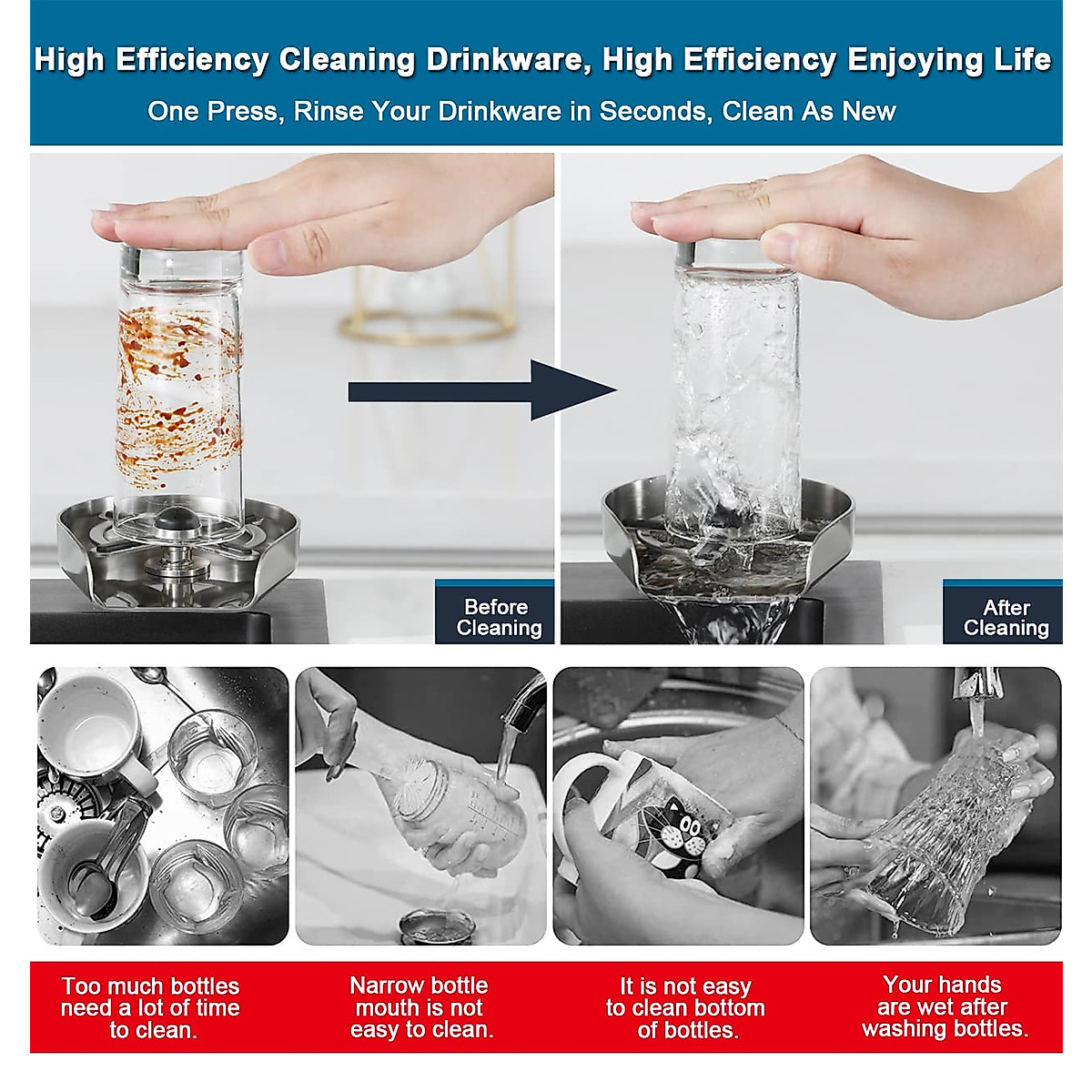 High Efficiency Cleaning Drinkware, High Efficiency Enjoying Life

One Press, Rinse Your Drinkware in Seconds, Clean As New

Before Cleaning

After Cleaning

Too much bottles need a lot of time to clean.

Narrow bottle mouth is not easy to clean.

It is not easy to clean bottom of bottles.

Your hands are wet after washing bottles.