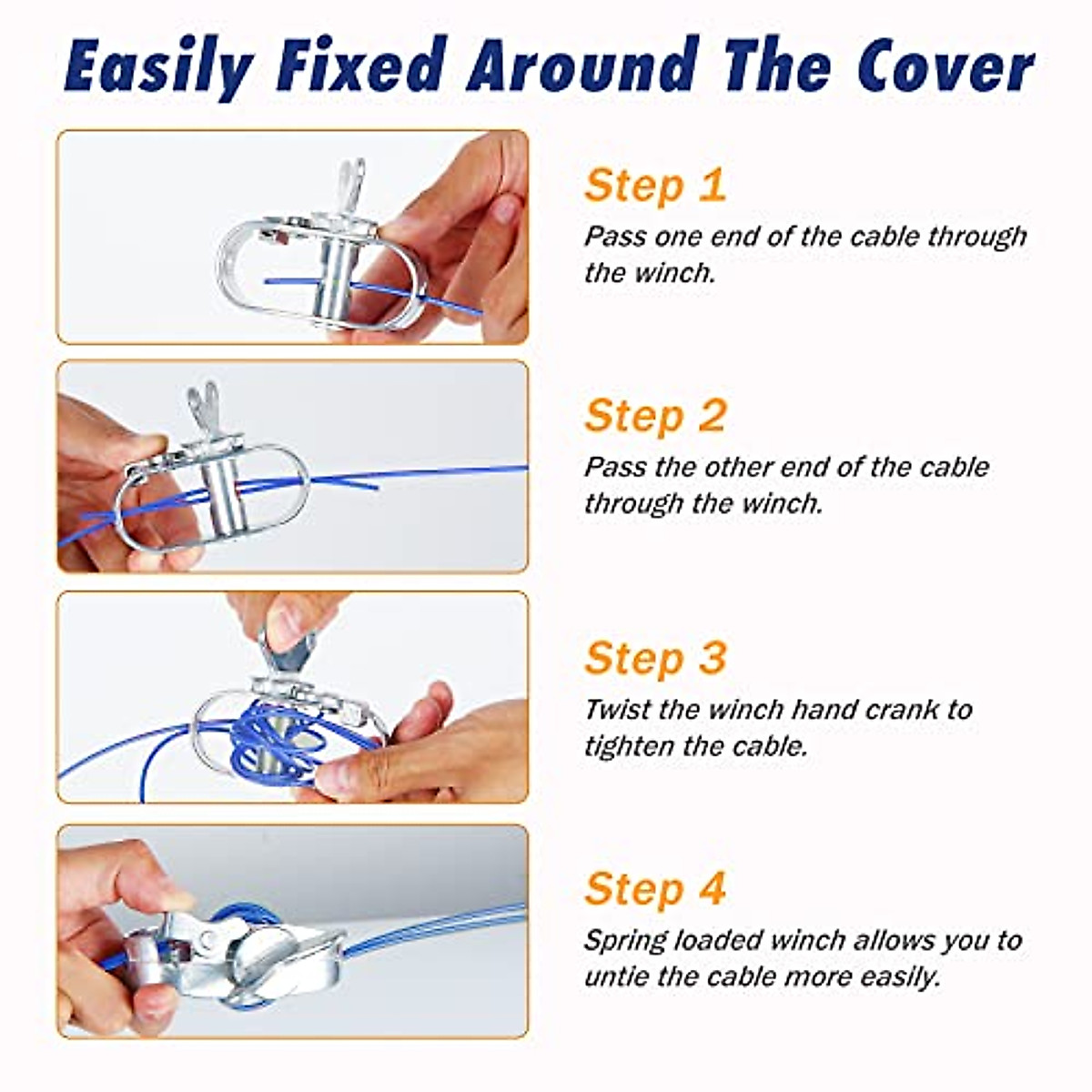 Easily Fixed Around The Cover

Step 1
Pass one end of the cable through the winch.

Step 2
Pass the other end of the cable through the winch.

Step 3
Twist the winch hand crank to tighten the cable.

Step 4
Spring loaded winch allows you to untie the cable more easily.