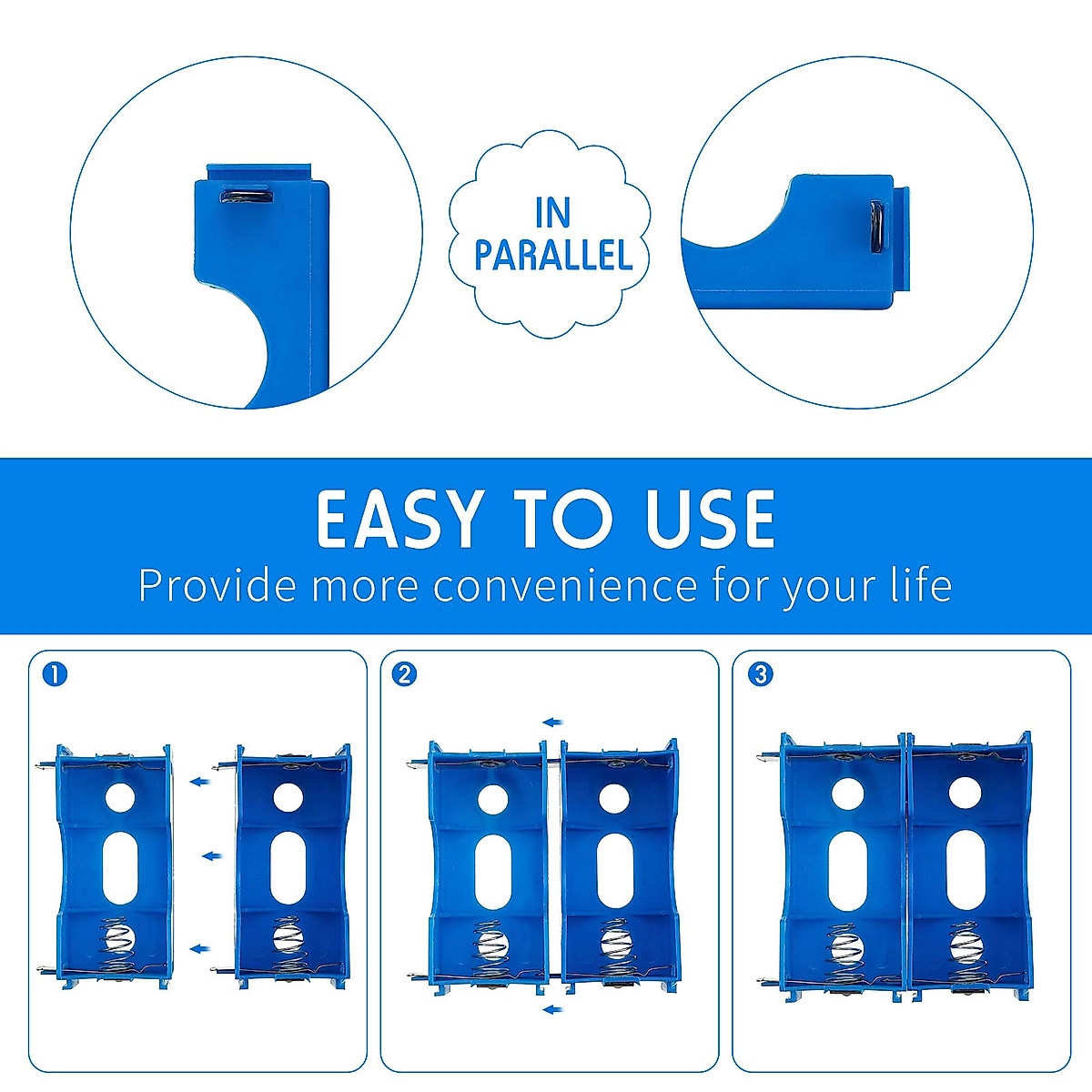 IN PARALLEL

EASY TO USE
Provide more convenience for your life

1

2

3