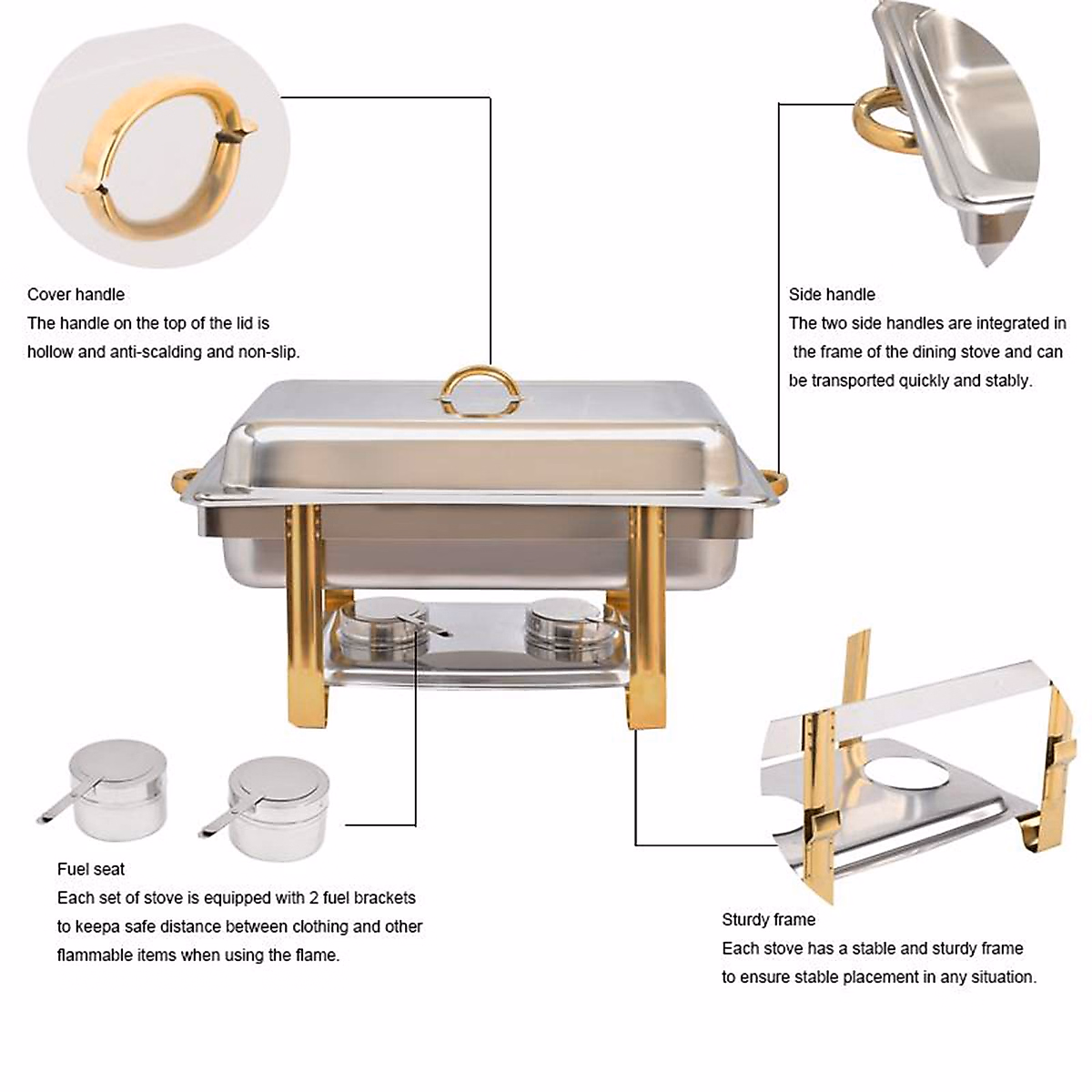 Cover handle
The handle on the top of the lid is hollow and anti-scalding and non-slip.

Side handle
The two side handles are integrated in the frame of the dining stove and can be transported quickly and stably.

Fuel seat
Each set of stove is equipped with 2 fuel brackets to keepa safe distance between clothing and other flammable items when using the flame.

Sturdy frame
Each stove has a stable and sturdy frame to ensure stable placement in any situation.