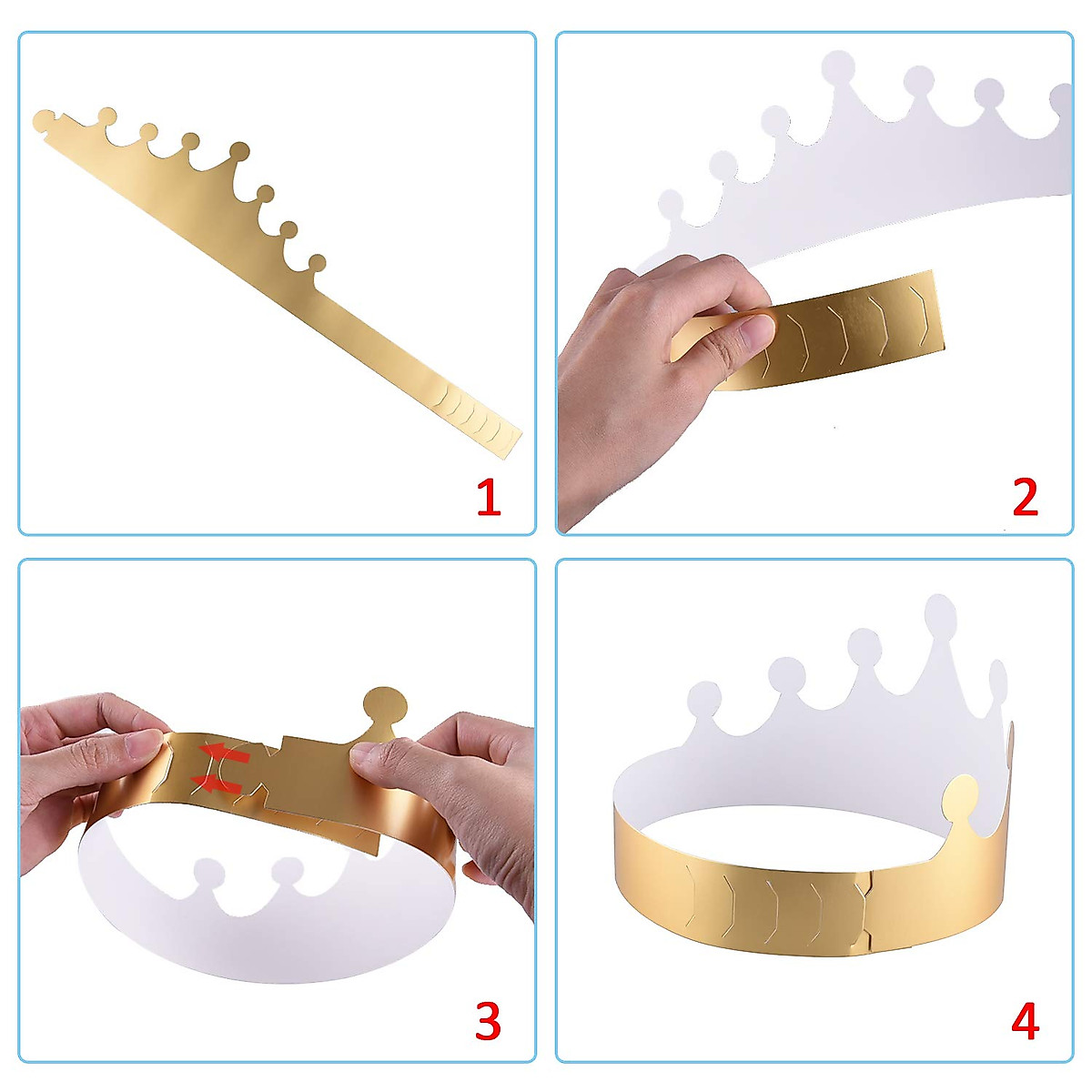 1

2

3

4