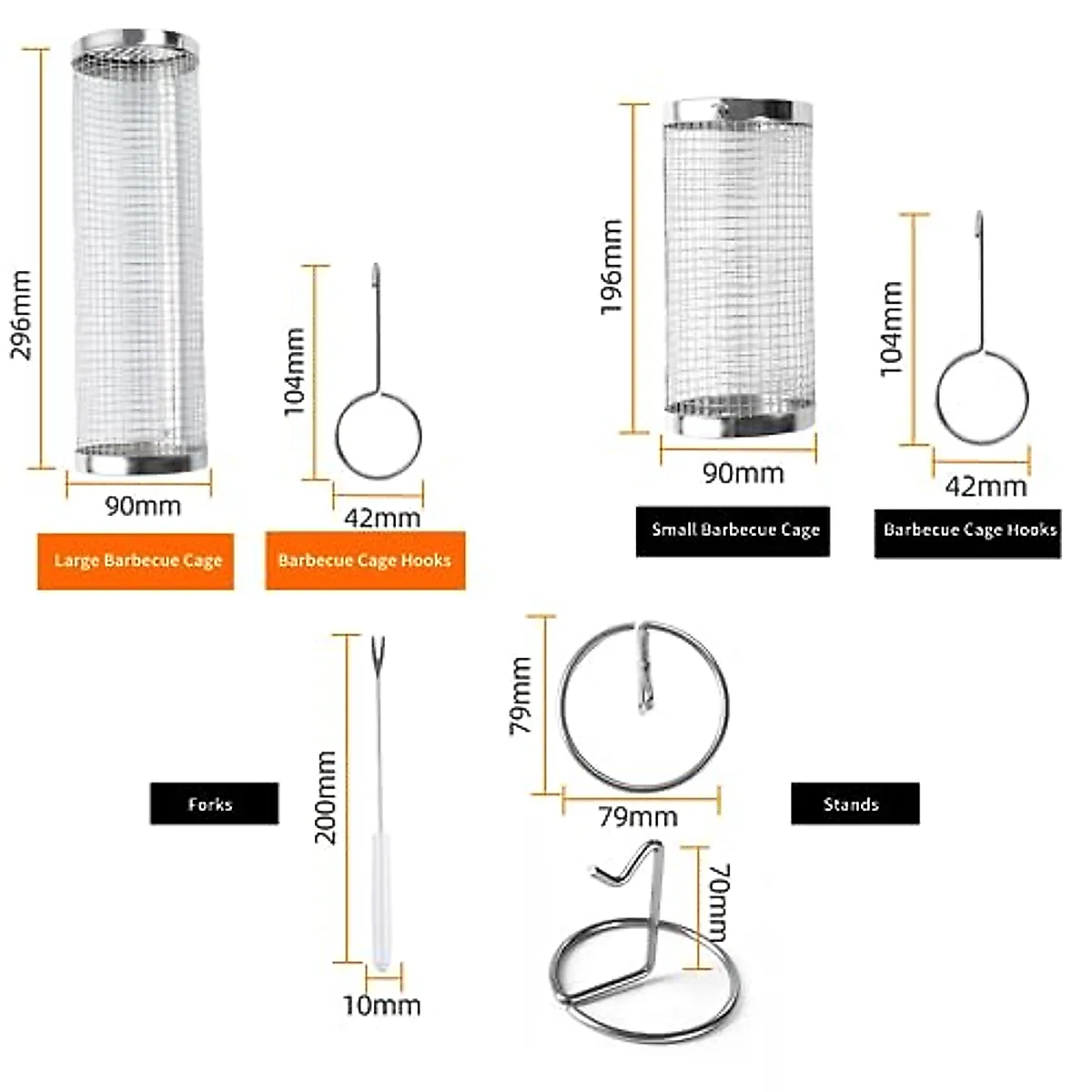 296mm

90mm

Large Barbecue Cage

104mm

42mm

Barbecue Cage Hooks

196mm

90mm

Small Barbecue Cage

104mm

42mm

Barbecue Cage Hooks

Forks

200mm

10mm

79mm

79mm

Stands

70mm