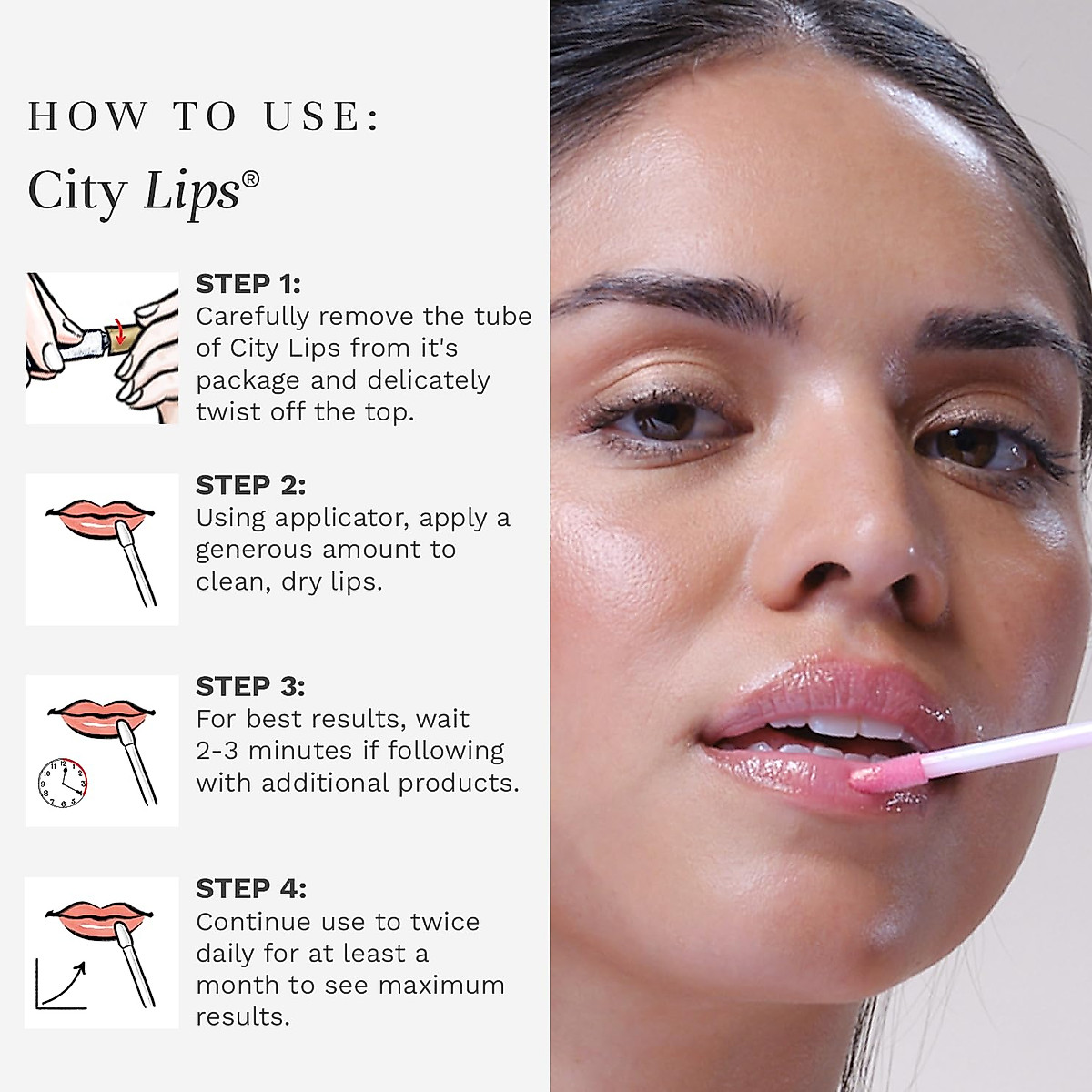 HOW TO USE:
City Lips®

STEP 1:
Carefully remove the tube of City Lips from it's package and delicately twist off the top.

STEP 2:
Using applicator, apply a generous amount to clean, dry lips.

STEP 3:
For best results, wait 2-3 minutes if following with additional products.

STEP 4:
Continue use to twice daily for at least a month to see maximum results.