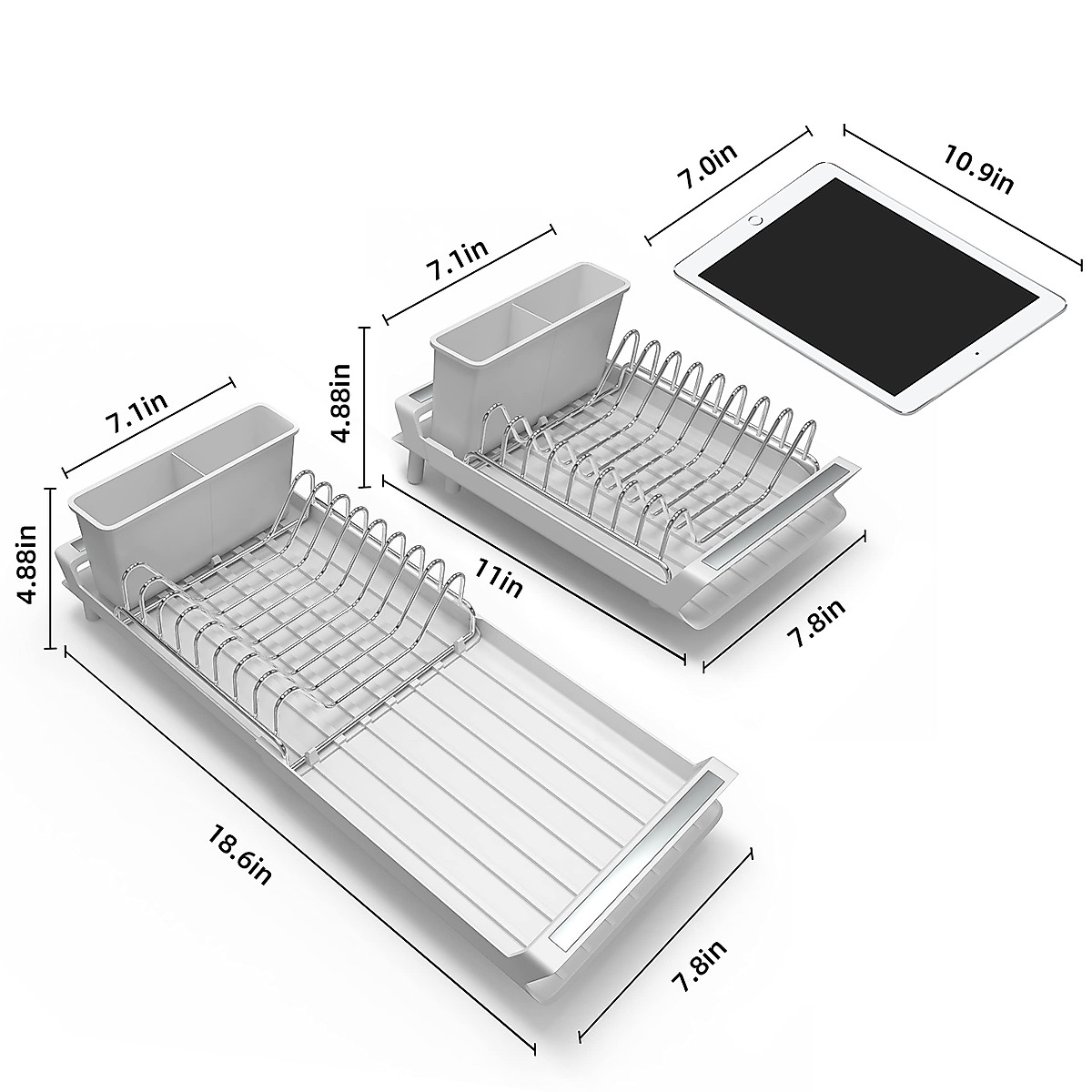 7.0in
10.9in
7.1in
4.88in
11in
7.8in
7.1in
4.88in
18.6in
7.8in