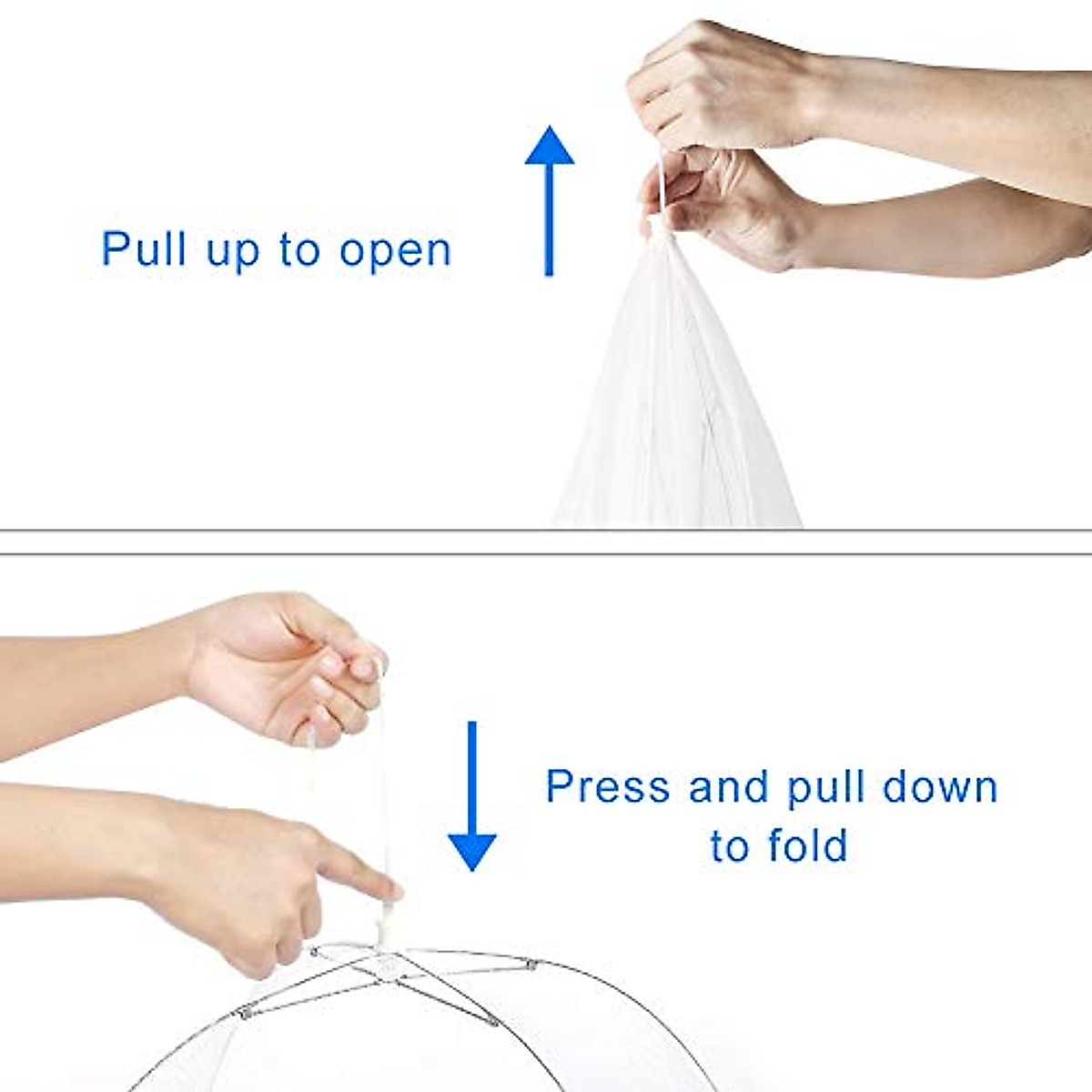 Pull up to open

Press and pull down to fold