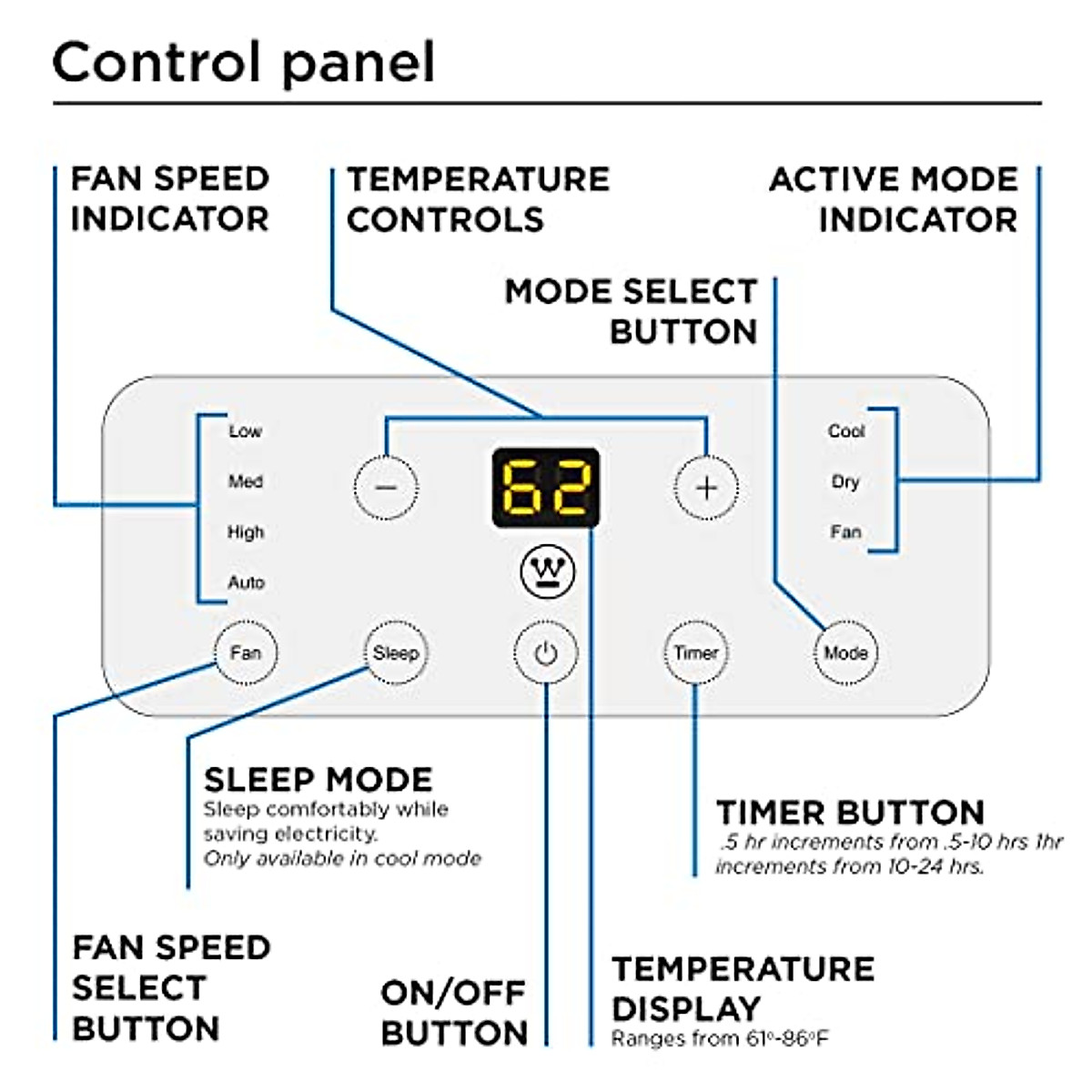 Control panel

FAN SPEED INDICATOR

TEMPERATURE CONTROLS

ACTIVE MODE INDICATOR

MODE SELECT BUTTON

Low
Med
High
Auto

−

62

+

Cool
Dry
Fan

W

Fan

Sleep

Timer

Mode

SLEEP MODE
Sleep comfortably while saving electricity.
Only available in cool mode

TIMER BUTTON
.5 hr increments from .5-10 hrs 1hr increments from 10-24 hrs.

FAN SPEED SELECT BUTTON

ON/OFF BUTTON

TEMPERATURE DISPLAY
Ranges from 61°-86°F