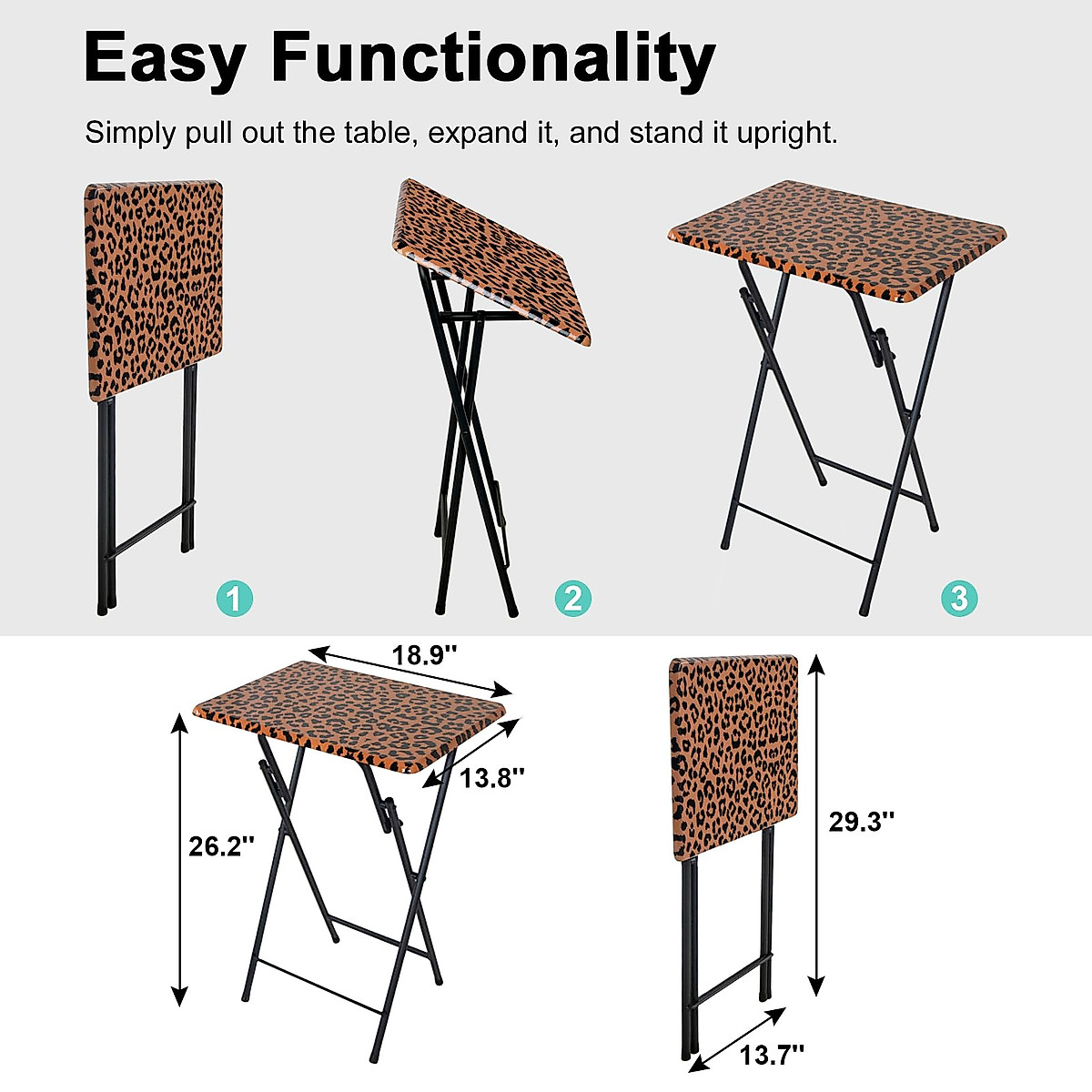 Easy Functionality

Simply pull out the table, expand it, and stand it upright.

1

2

3

18.9''

13.8''

26.2''

29.3''

13.7''