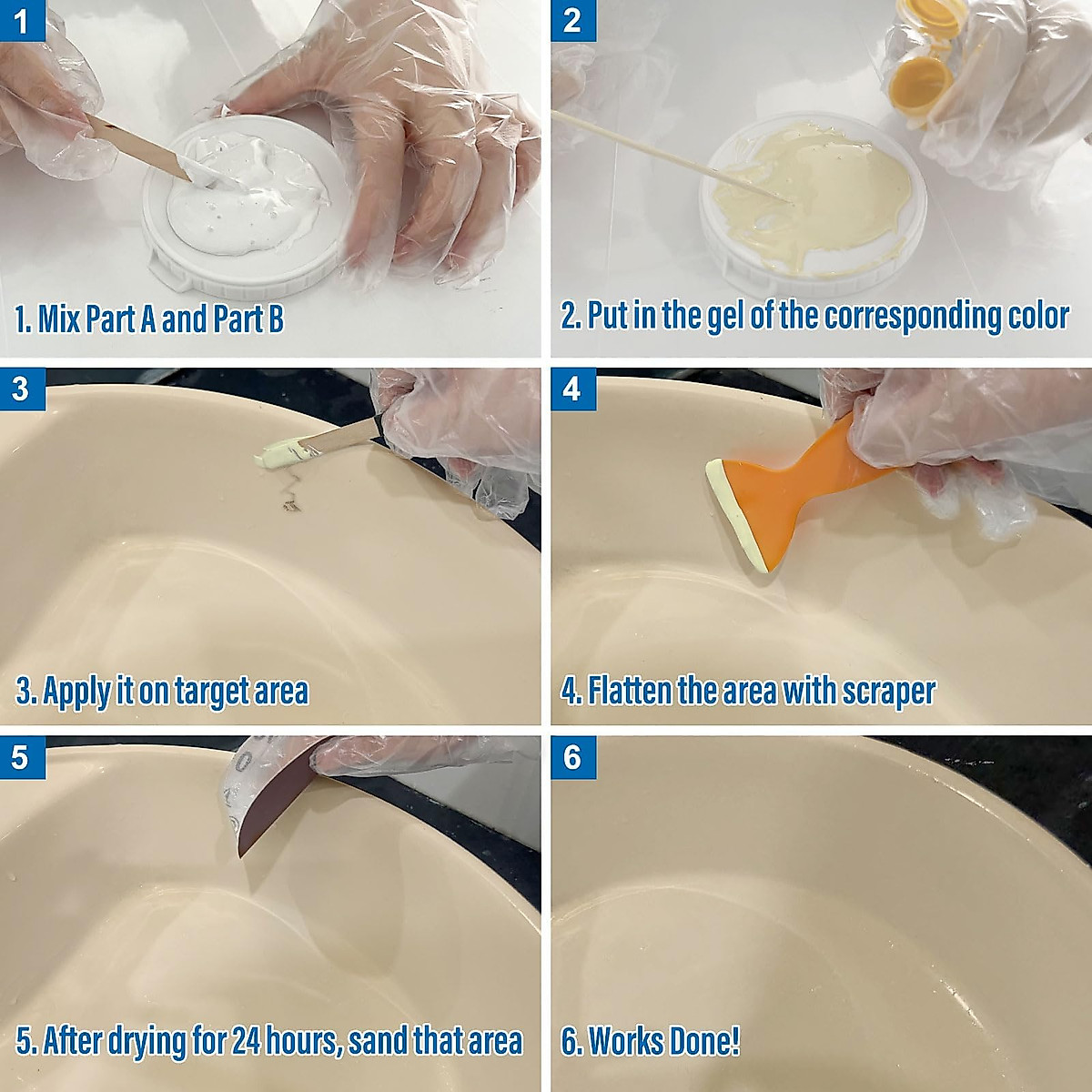 1
1. Mix Part A and Part B

2
2. Put in the gel of the corresponding color

3
3. Apply it on target area

4
4. Flatten the area with scraper

5
5. After drying for 24 hours, sand that area

6
6. Works Done!