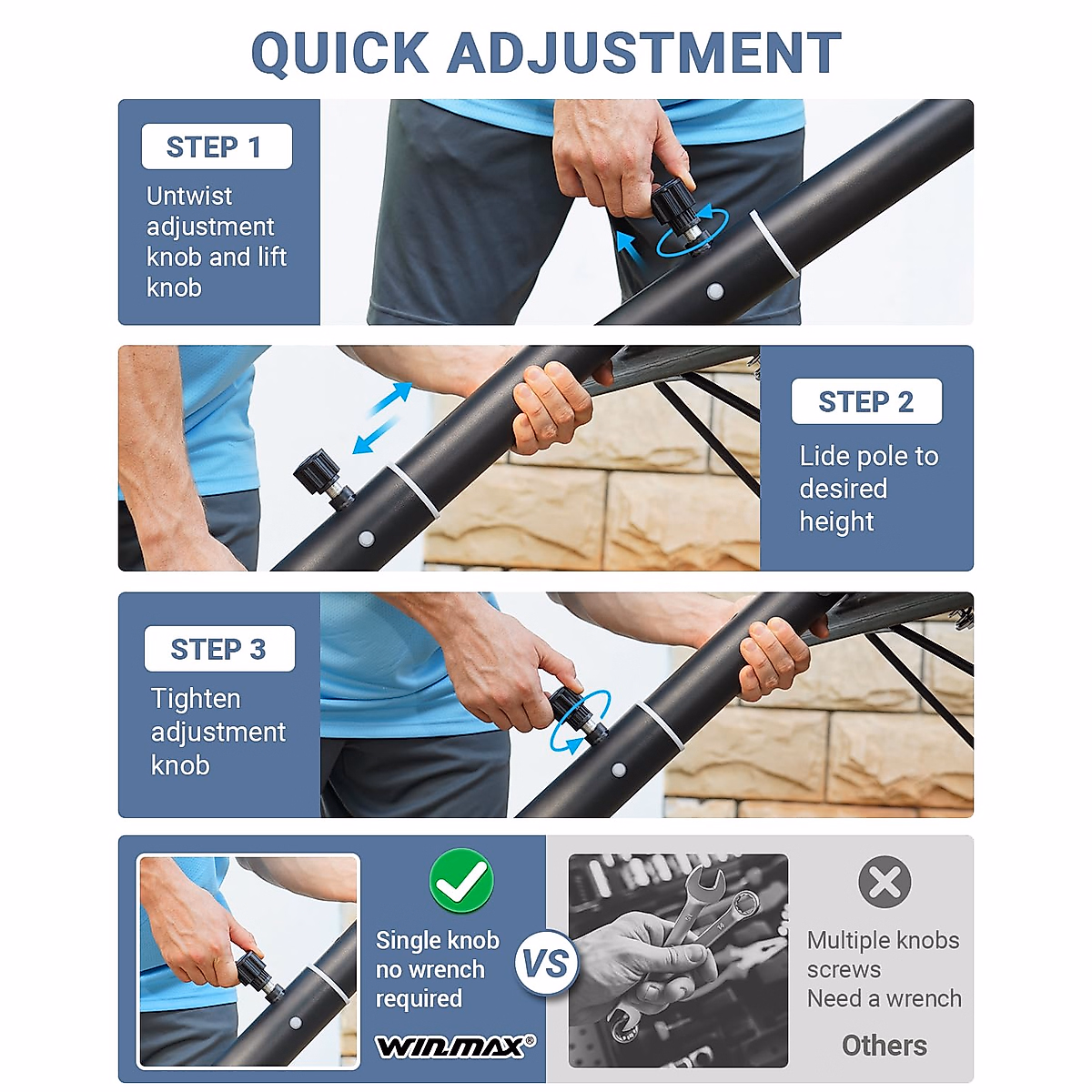 QUICK ADJUSTMENT

STEP 1
Untwist adjustment knob and lift knob

STEP 2
Lide pole to desired height

STEP 3
Tighten adjustment knob

Single knob no wrench required

WINMAX®

VS

Multiple knobs screws
Need a wrench

Others