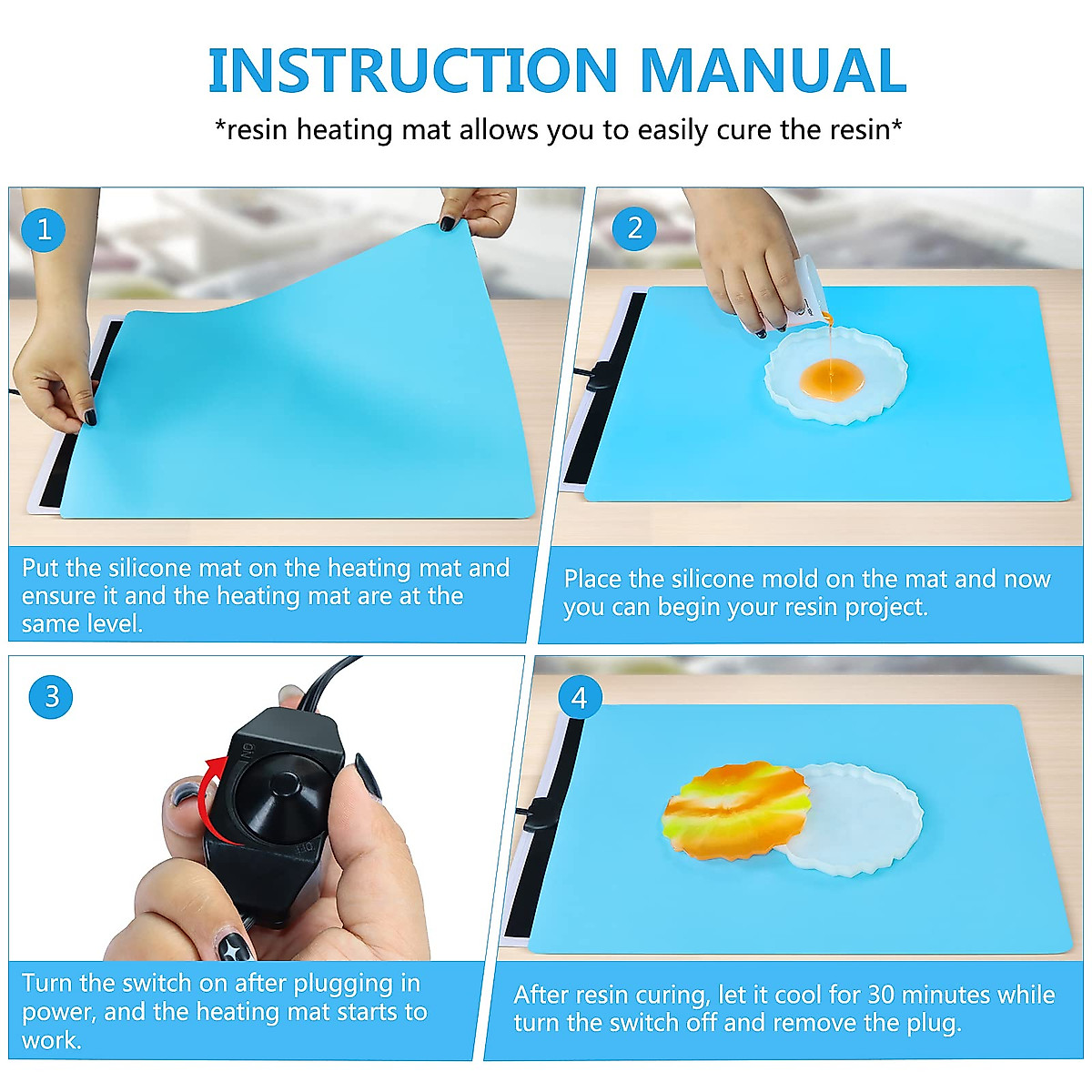 INSTRUCTION MANUAL

*resin heating mat allows you to easily cure the resin*

1

Put the silicone mat on the heating mat and ensure it and the heating mat are at the same level.

2

Place the silicone mold on the mat and now you can begin your resin project.

3

ON

OFF

Turn the switch on after plugging in power, and the heating mat starts to work.

4

After resin curing, let it cool for 30 minutes while turn the switch off and remove the plug.