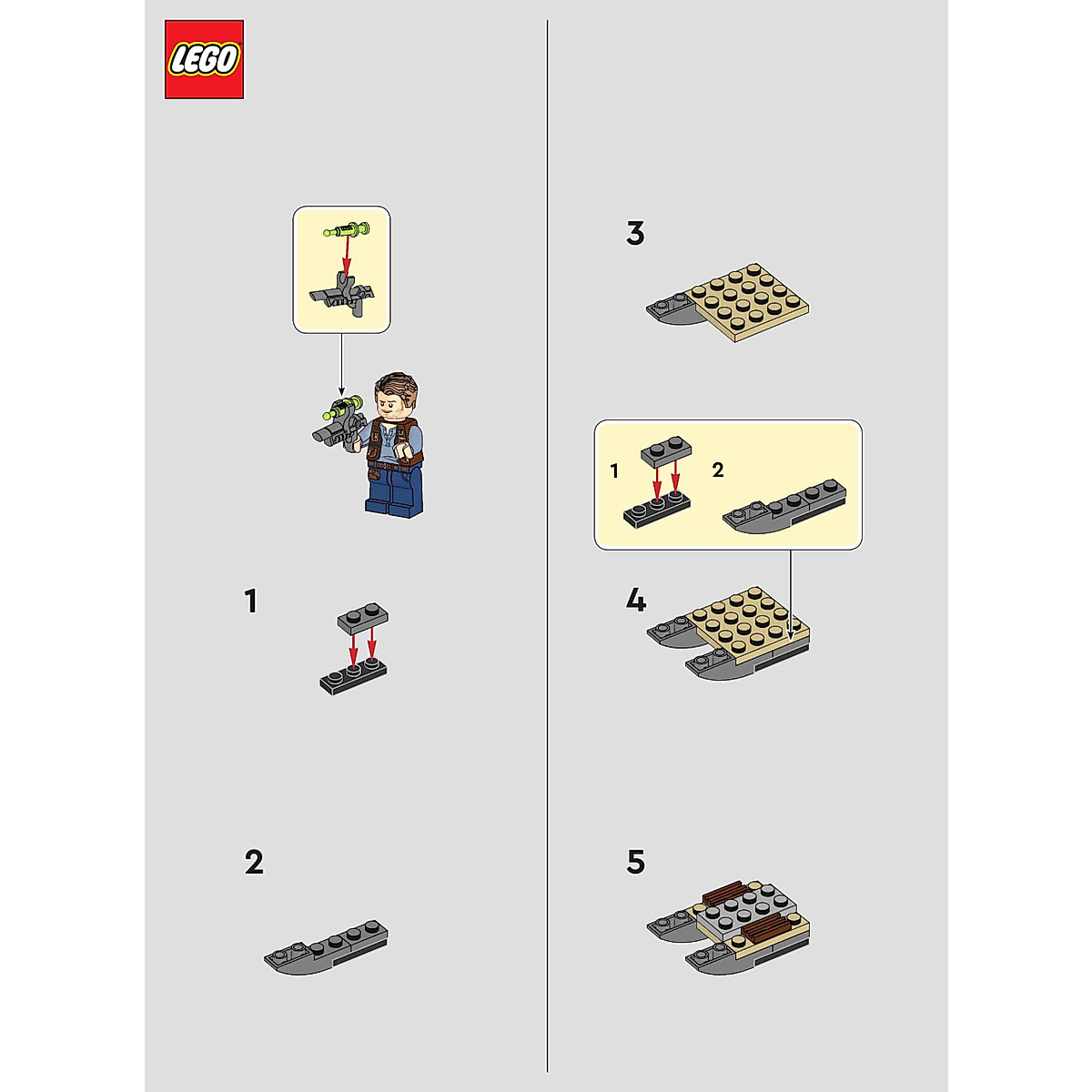 LEGO

1

2

3

1

2

4

5