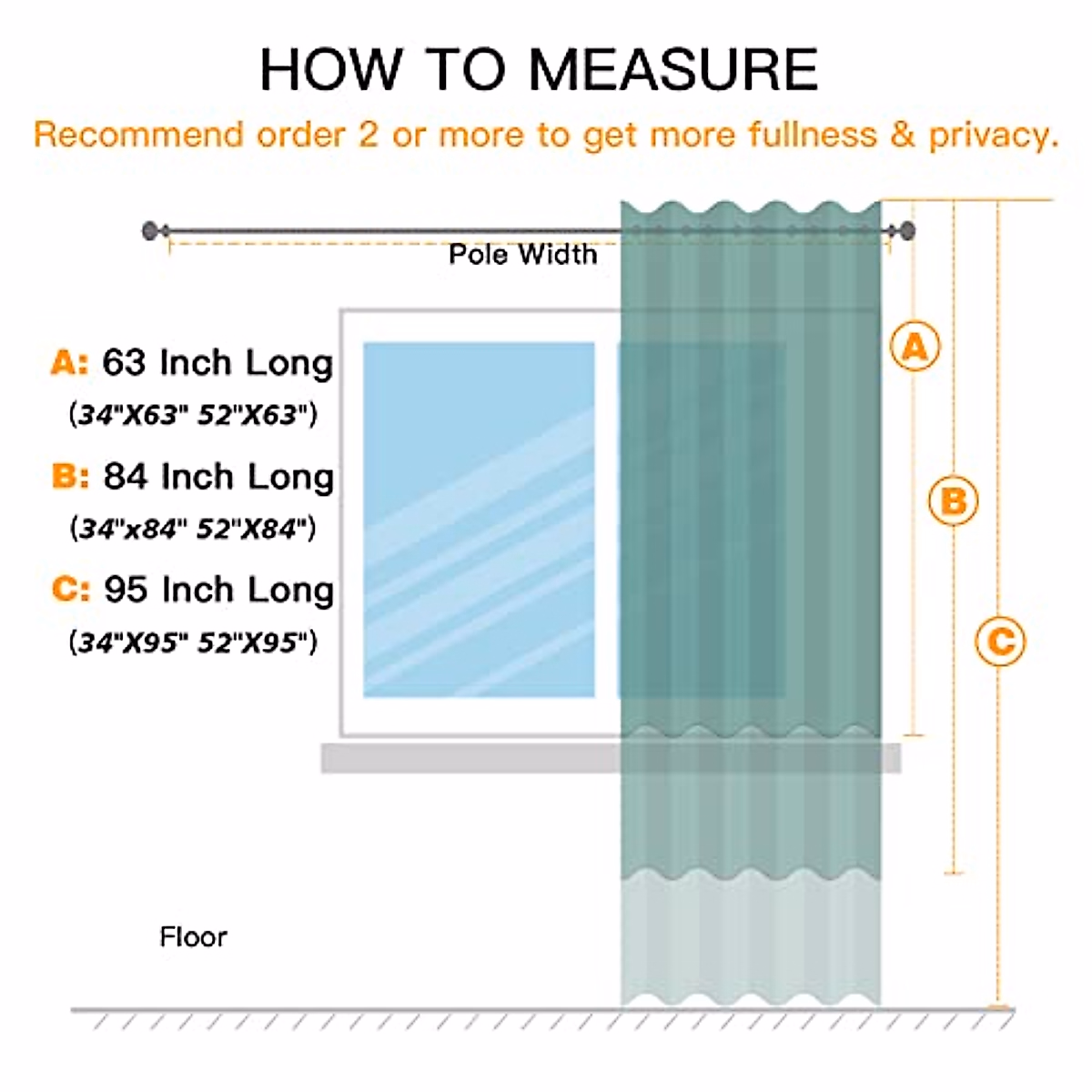 HOW TO MEASURE

Recommend order 2 or more to get more fullness & privacy.

Pole Width

A: 63 Inch Long
(34"X63" 52"X63")

B: 84 Inch Long
(34"x84" 52"X84")

C: 95 Inch Long
(34"X95" 52"X95")

A

B

C

Floor