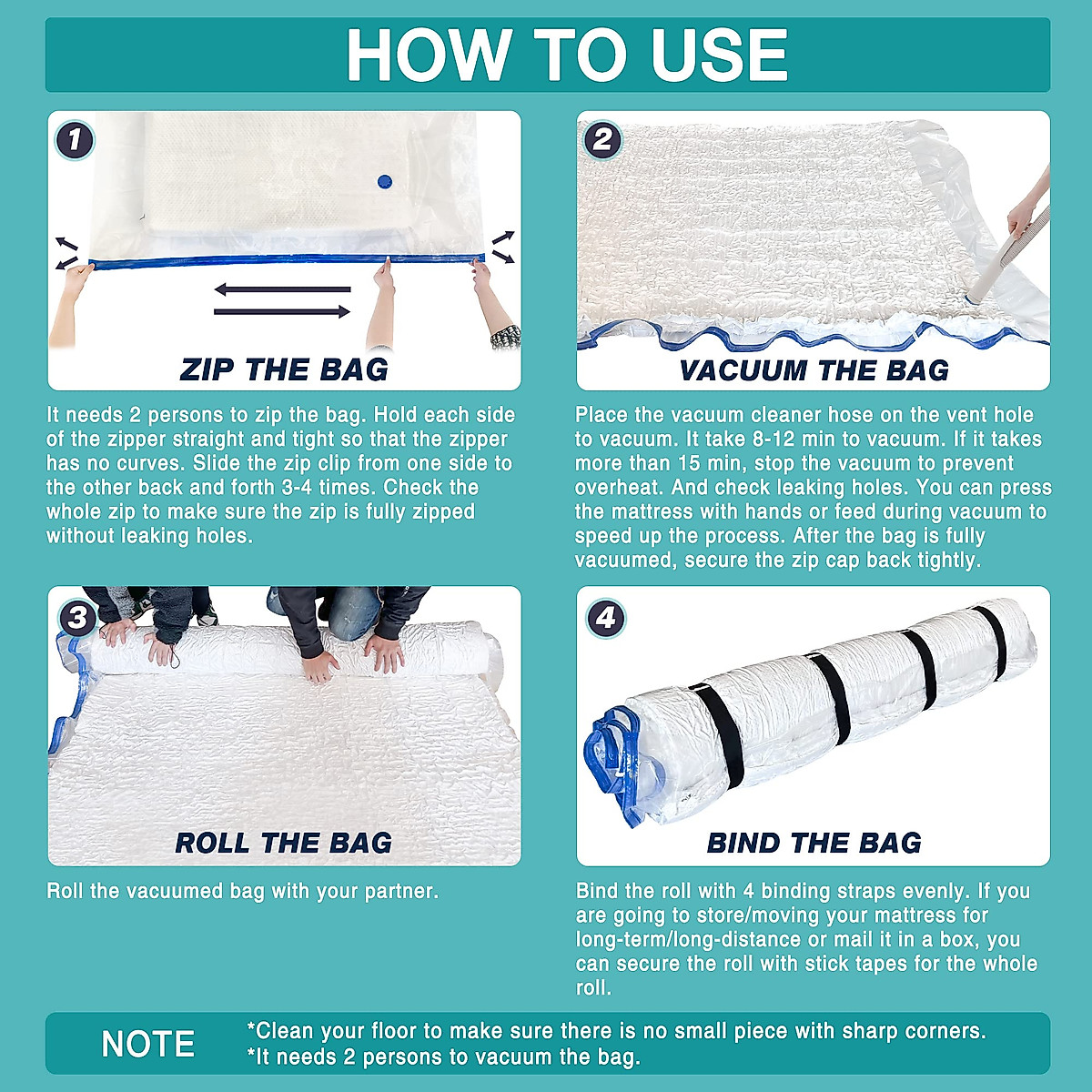 HOW TO USE

1

ZIP THE BAG

It needs 2 persons to zip the bag. Hold each side of the zipper straight and tight so that the zipper has no curves. Slide the zip clip from one side to the other back and forth 3-4 times. Check the whole zip to make sure the zip is fully zipped without leaking holes.

2

VACUUM THE BAG

Place the vacuum cleaner hose on the vent hole to vacuum. It take 8-12 min to vacuum. If it takes more than 15 min, stop the vacuum to prevent overheat. And check leaking holes. You can press the mattress with hands or feed during vacuum to speed up the process. After the bag is fully vacuumed, secure the zip cap back tightly.

3

ROLL THE BAG

Roll the vacuumed bag with your partner.

4

BIND THE BAG

Bind the roll with 4 binding straps evenly. If you are going to store/moving your mattress for long-term/long-distance or mail it in a box, you can secure the roll with stick tapes for the whole roll.

NOTE

*Clean your floor to make sure there is no small piece with sharp corners.
*It needs 2 persons to vacuum the bag.