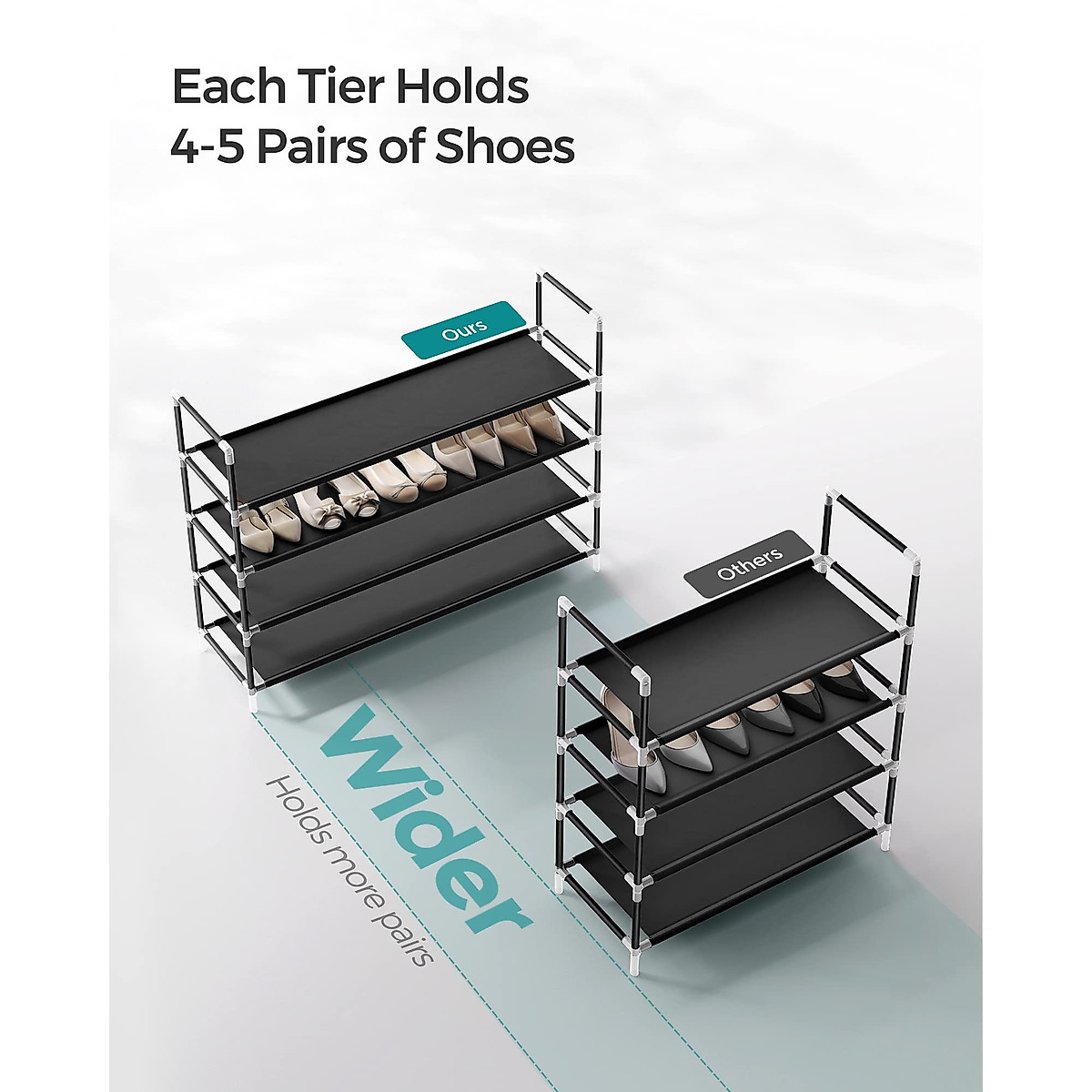 Each Tier Holds
4-5 Pairs of Shoes

Ours

Others

Wider

Holds more pairs