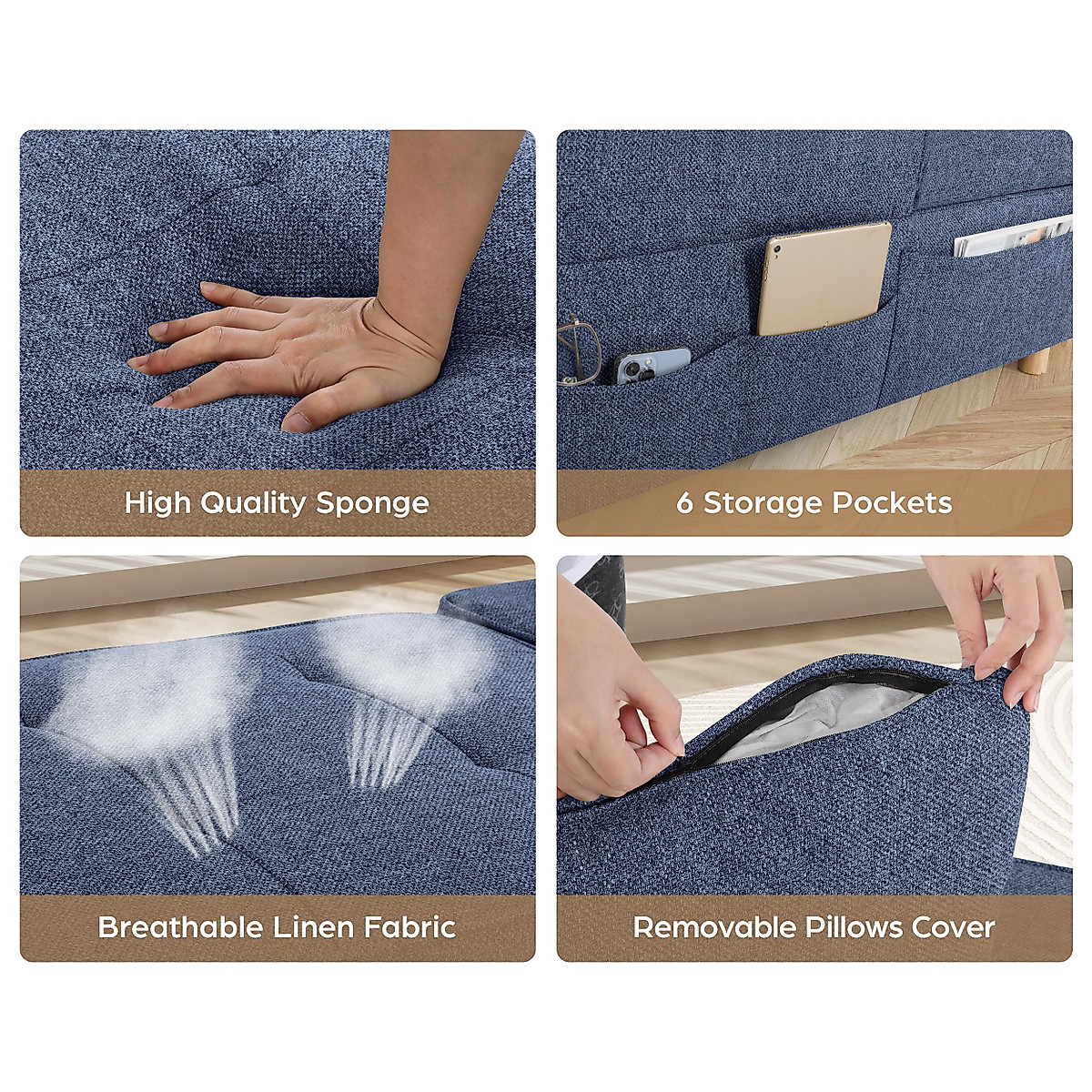 High Quality Sponge

6 Storage Pockets

Breathable Linen Fabric

Removable Pillows Cover