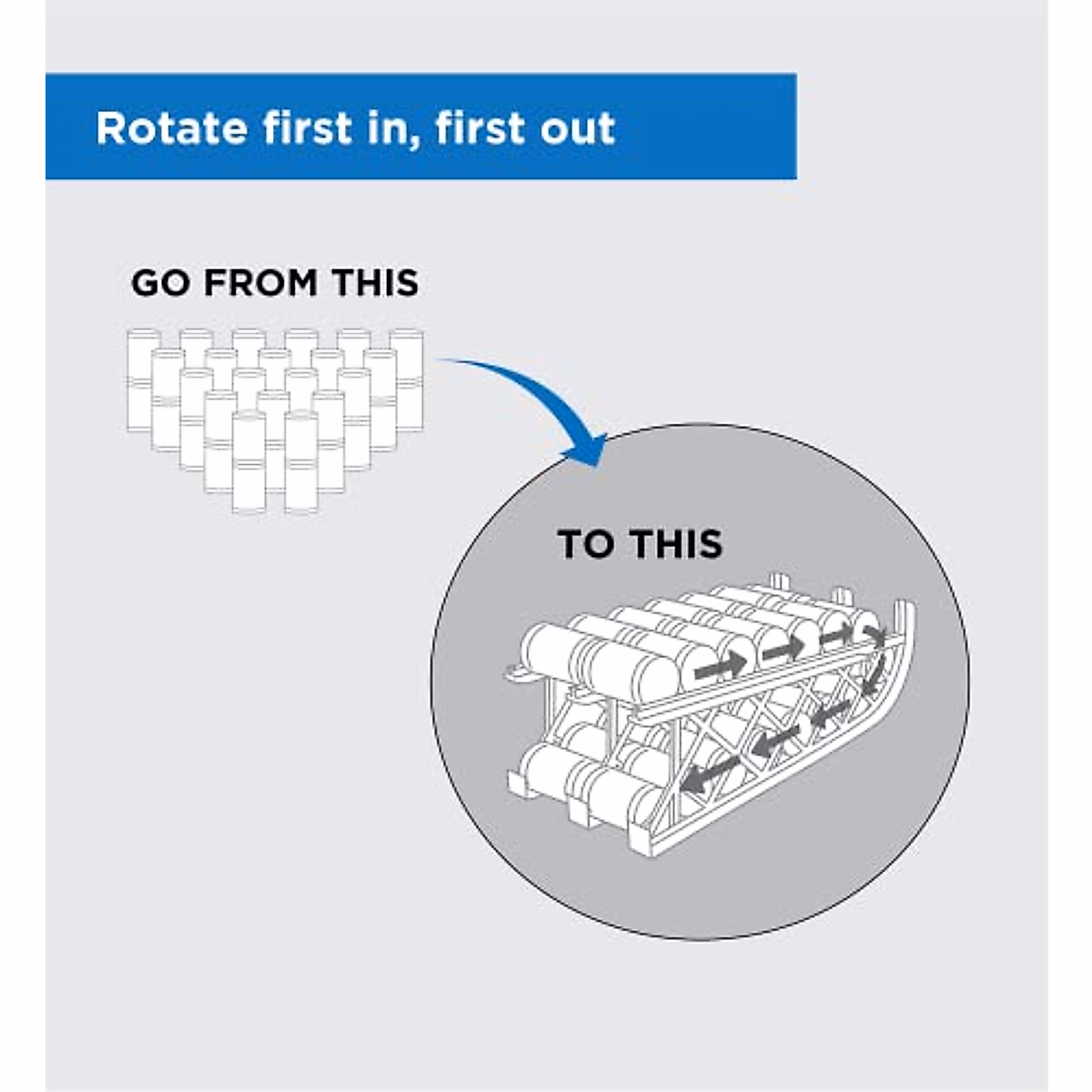 Rotate first in, first out

GO FROM THIS

TO THIS