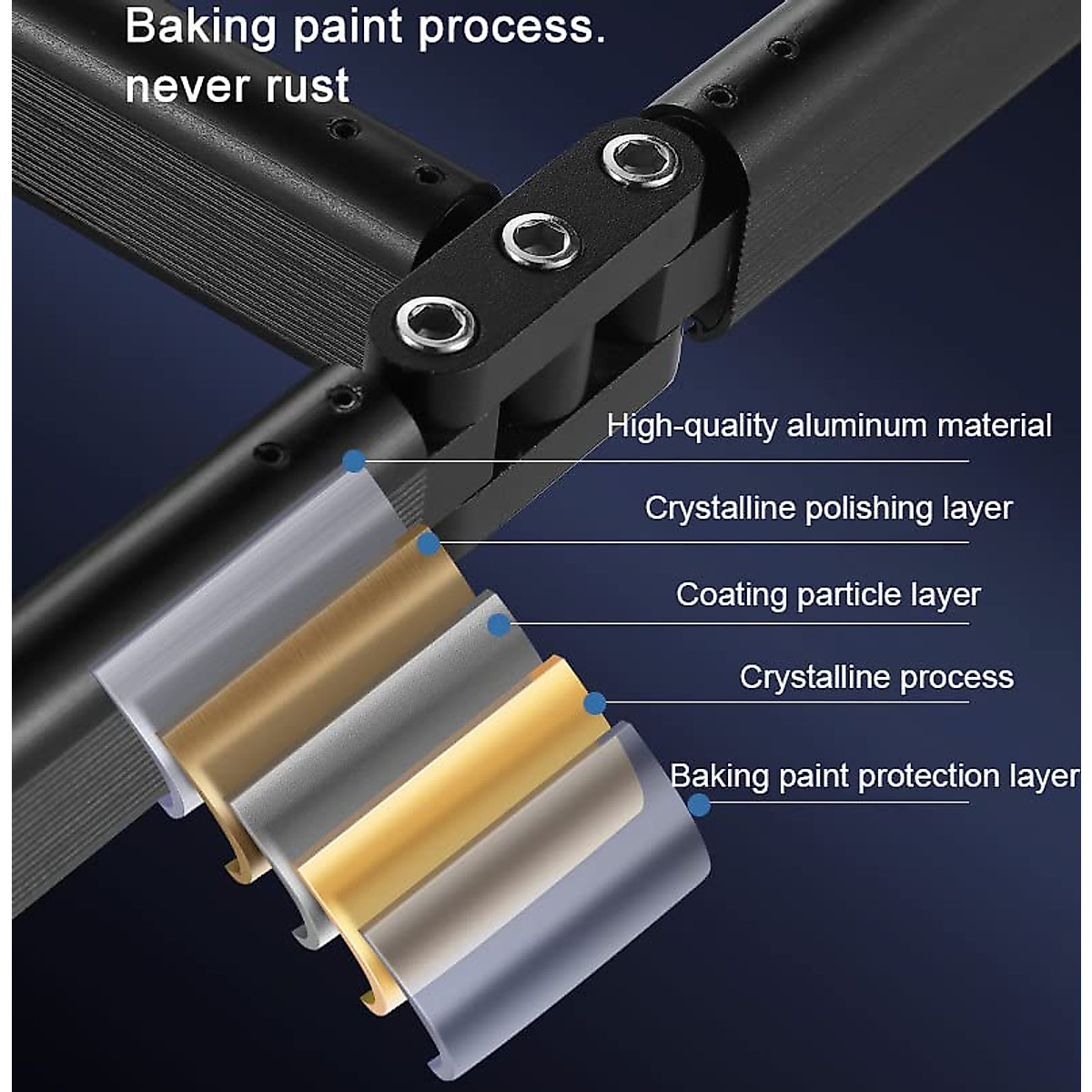 Baking paint process.
never rust

High-quality aluminum material

Crystalline polishing layer

Coating particle layer

Crystalline process

Baking paint protection layer