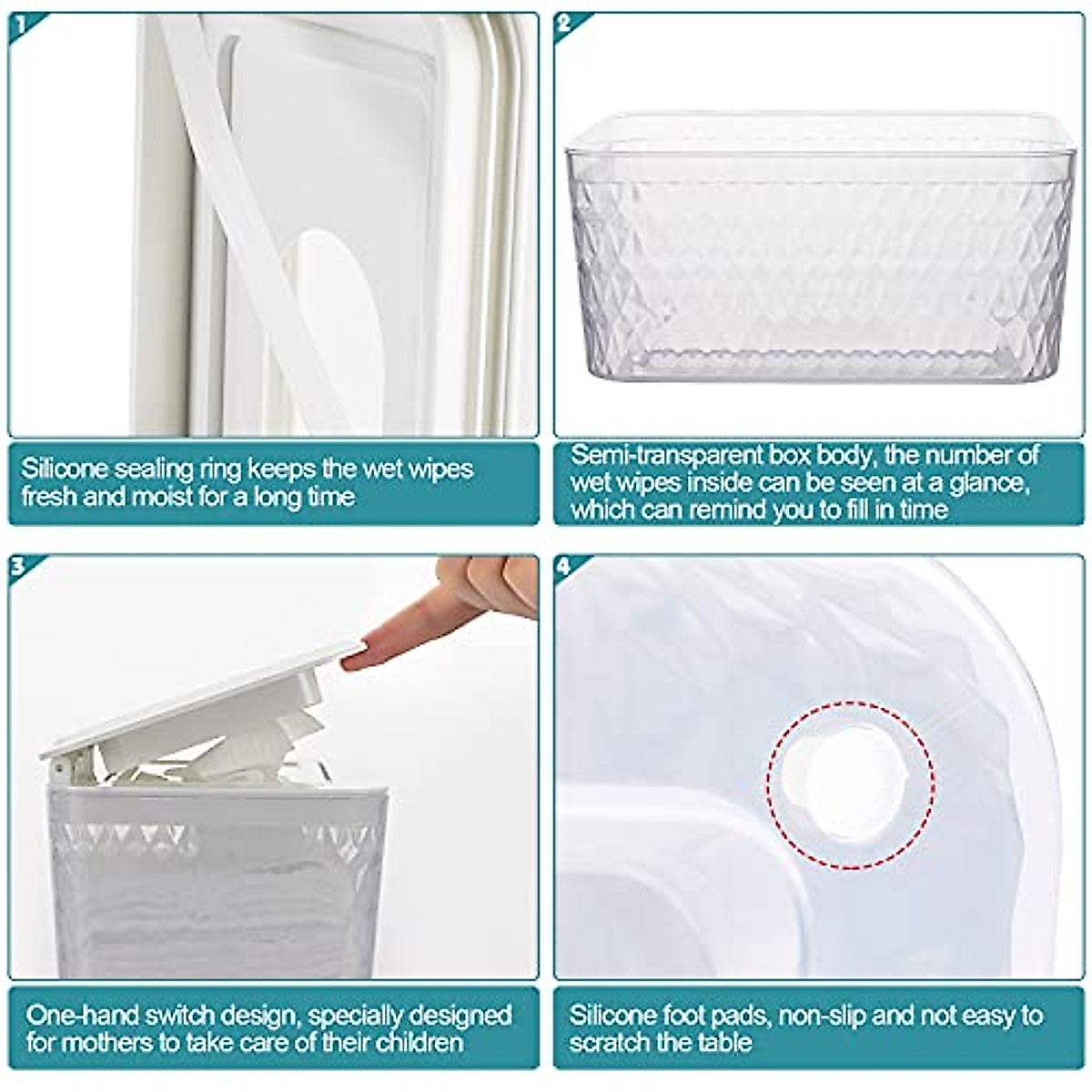 1

Silicone sealing ring keeps the wet wipes fresh and moist for a long time

2

Semi-transparent box body, the number of wet wipes inside can be seen at a glance, which can remind you to fill in time

3

One-hand switch design, specially designed for mothers to take care of their children

4

Silicone foot pads, non-slip and not easy to scratch the table