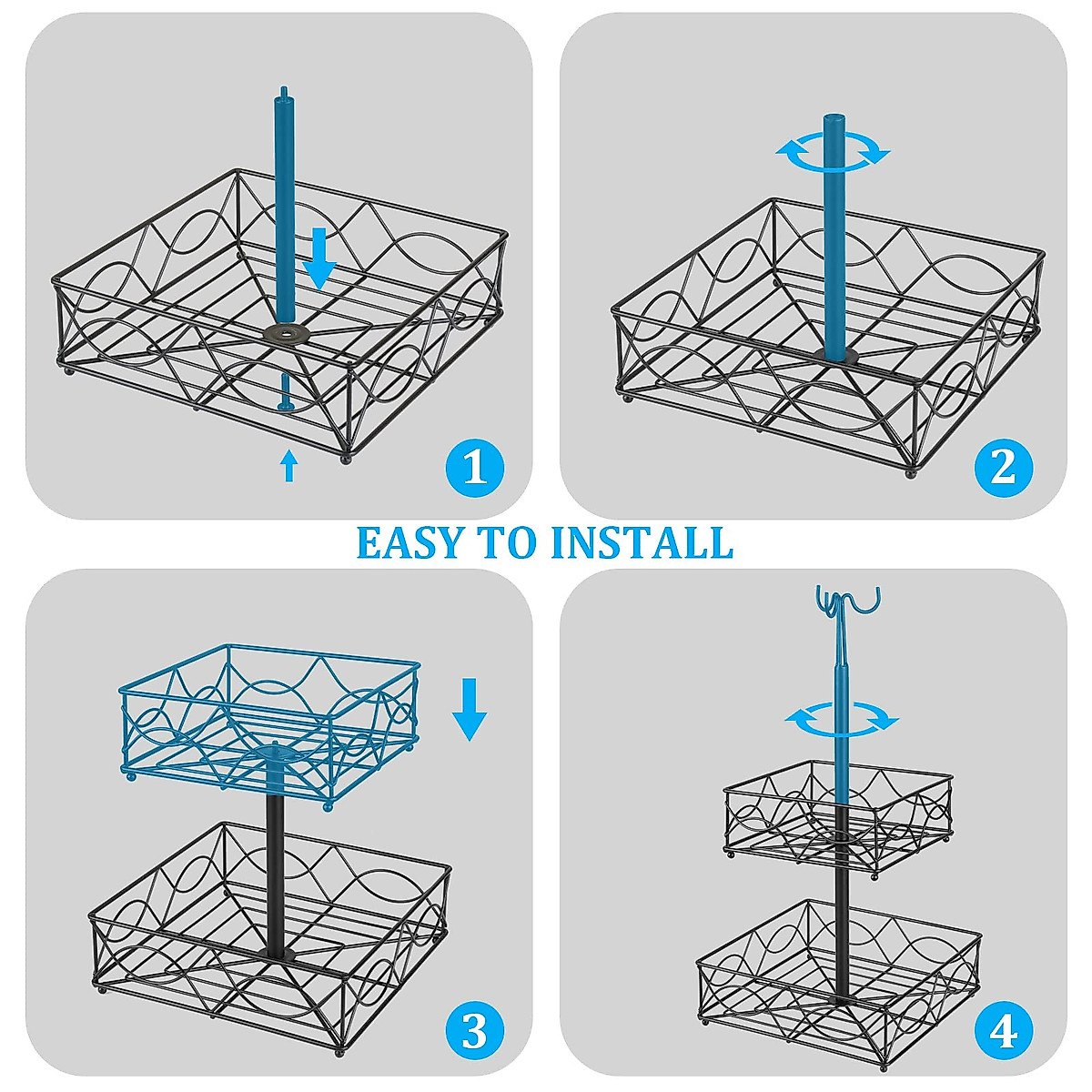 1

2

EASY TO INSTALL

3

4