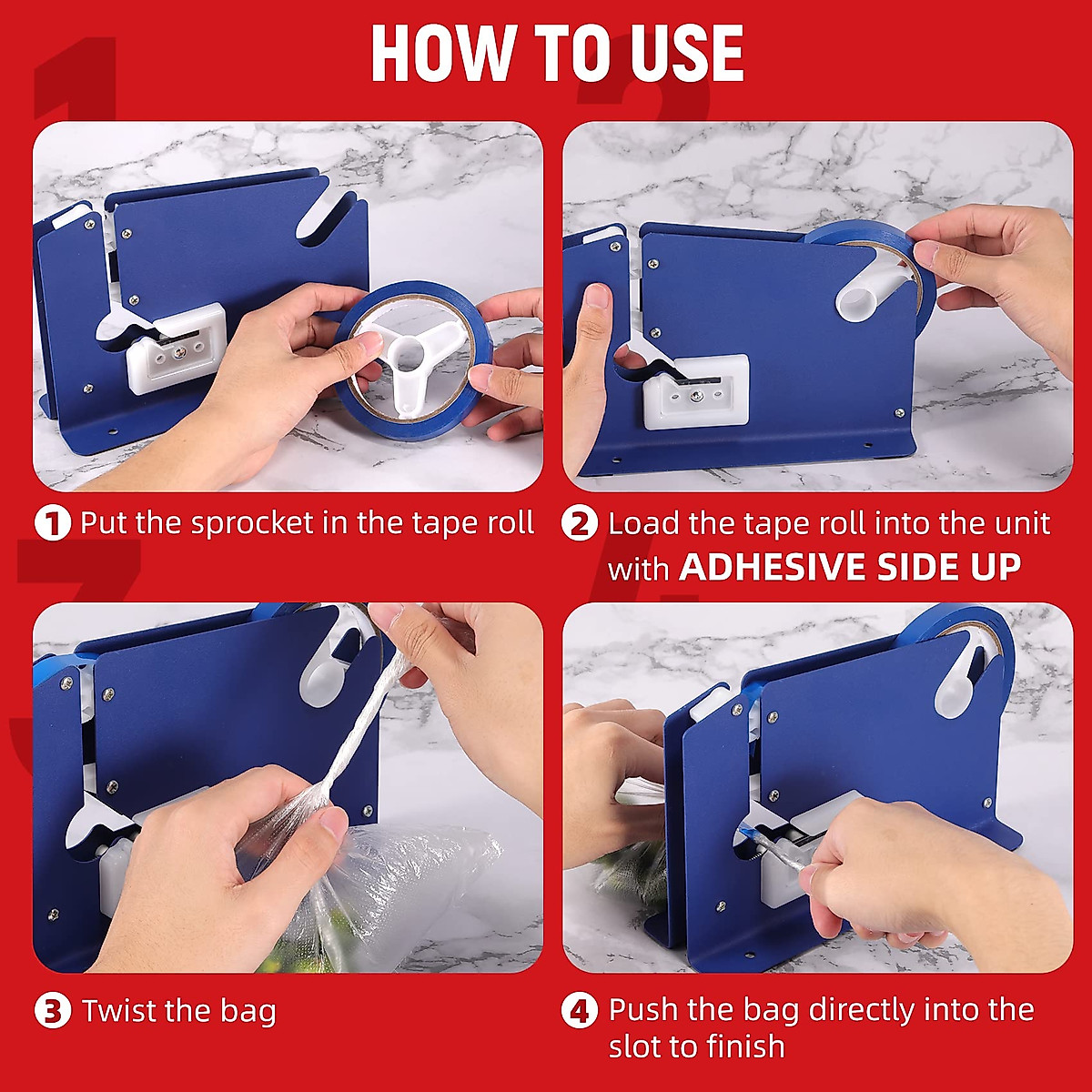 HOW TO USE

1 Put the sprocket in the tape roll

2 Load the tape roll into the unit with ADHESIVE SIDE UP

3 Twist the bag

4 Push the bag directly into the slot to finish