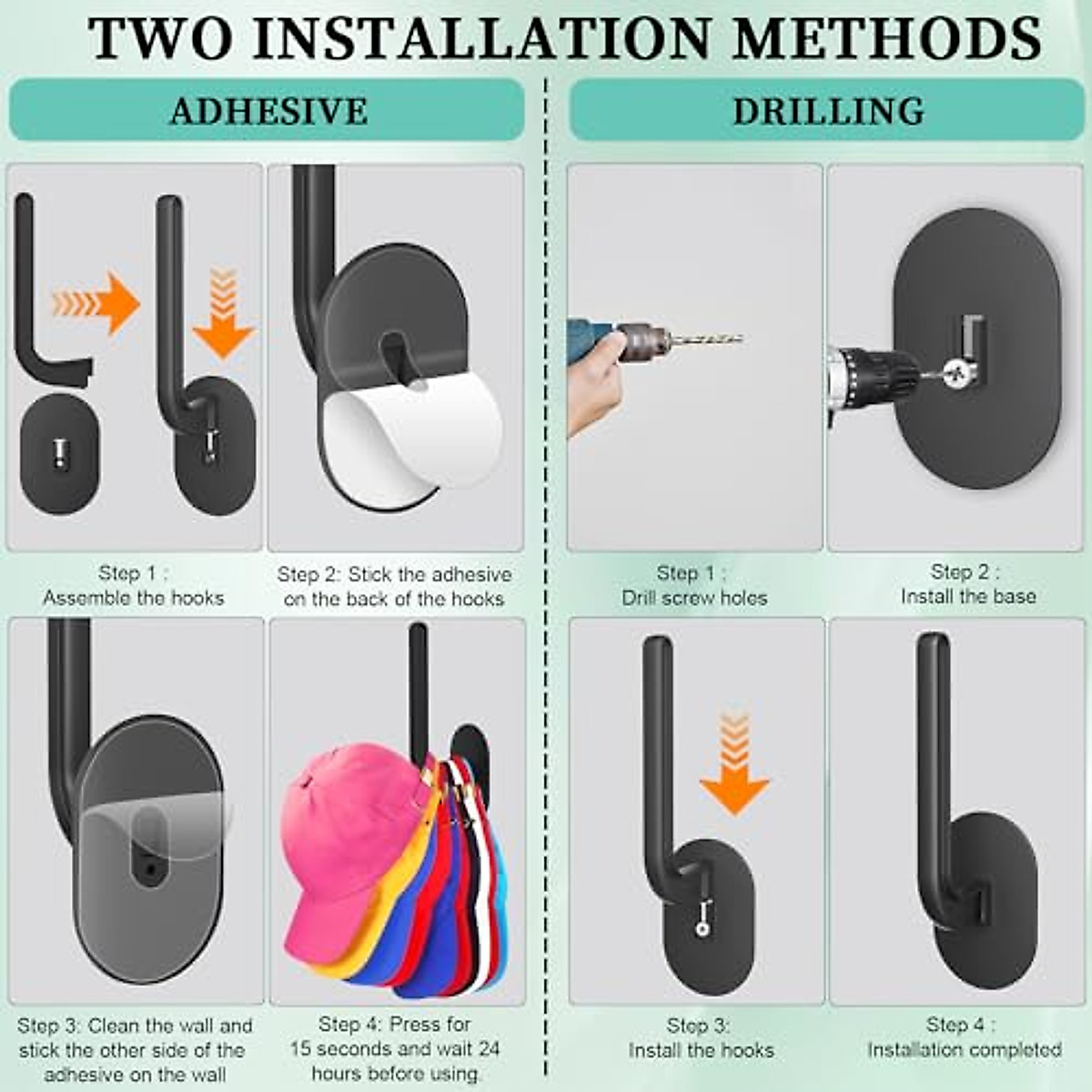 TWO INSTALLATION METHODS

ADHESIVE

Step 1 : Assemble the hooks

Step 2: Stick the adhesive on the back of the hooks

Step 3: Clean the wall and stick the other side of the adhesive on the wall

Step 4: Press for 15 seconds and wait 24 hours before using.

DRILLING

Step 1 : Drill screw holes

Step 2 : Install the base

Step 3: Install the hooks

Step 4 : Installation completed