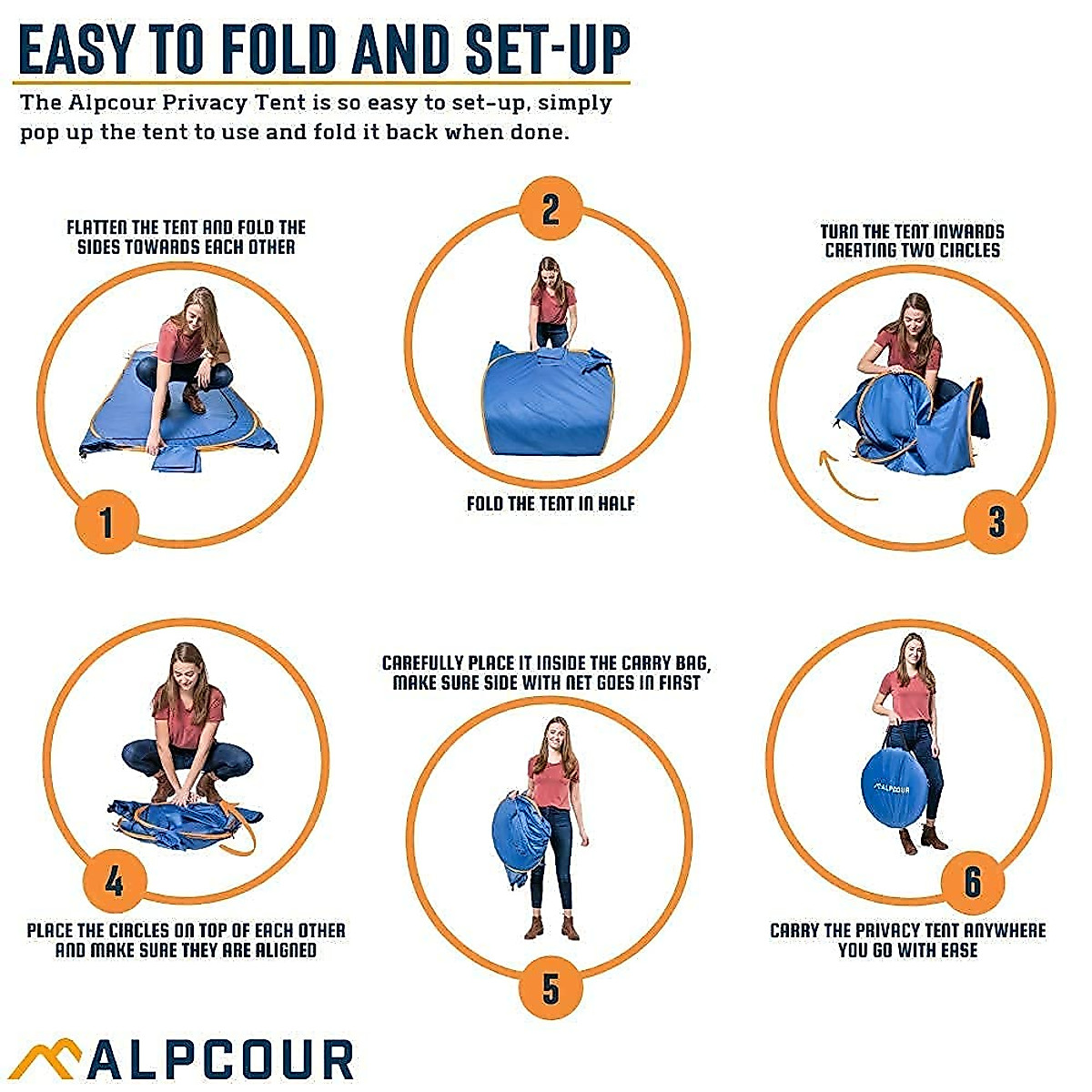 EASY TO FOLD AND SET-UP

The Alpcour Privacy Tent is so easy to set-up, simply pop up the tent to use and fold it back when done.

FLATTEN THE TENT AND FOLD THE SIDES TOWARDS EACH OTHER

1

2

FOLD THE TENT IN HALF

TURN THE TENT INWARDS CREATING TWO CIRCLES

3

4

PLACE THE CIRCLES ON TOP OF EACH OTHER AND MAKE SURE THEY ARE ALIGNED

CAREFULLY PLACE IT INSIDE THE CARRY BAG, MAKE SURE SIDE WITH NET GOES IN FIRST

5

ALPCOUR

6

CARRY THE PRIVACY TENT ANYWHERE YOU GO WITH EASE

ALPCOUR