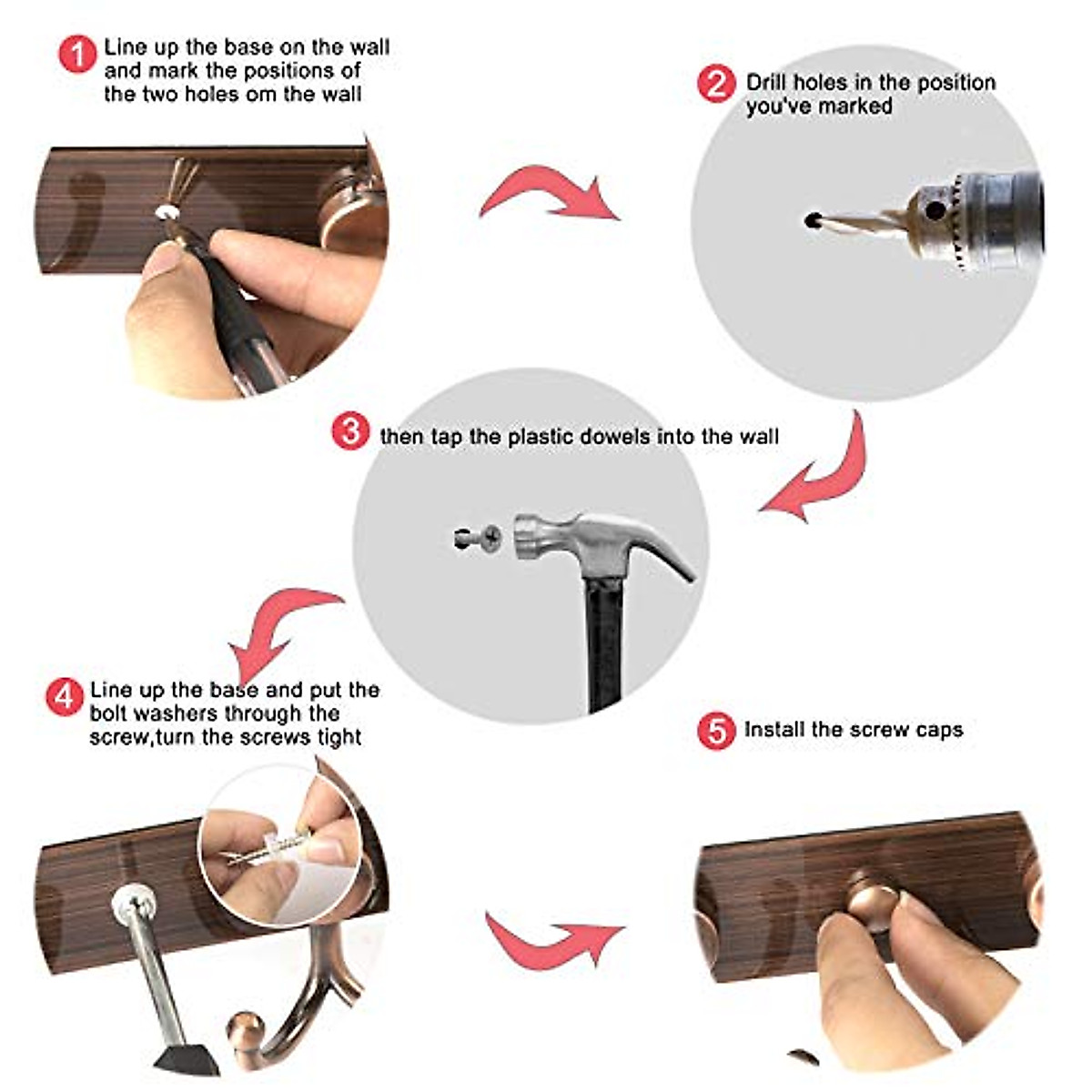 1 Line up the base on the wall and mark the positions of the two holes om the wall

2 Drill holes in the position you've marked

3 then tap the plastic dowels into the wall

4 Line up the base and put the bolt washers through the screw,turn the screws tight

5 Install the screw caps