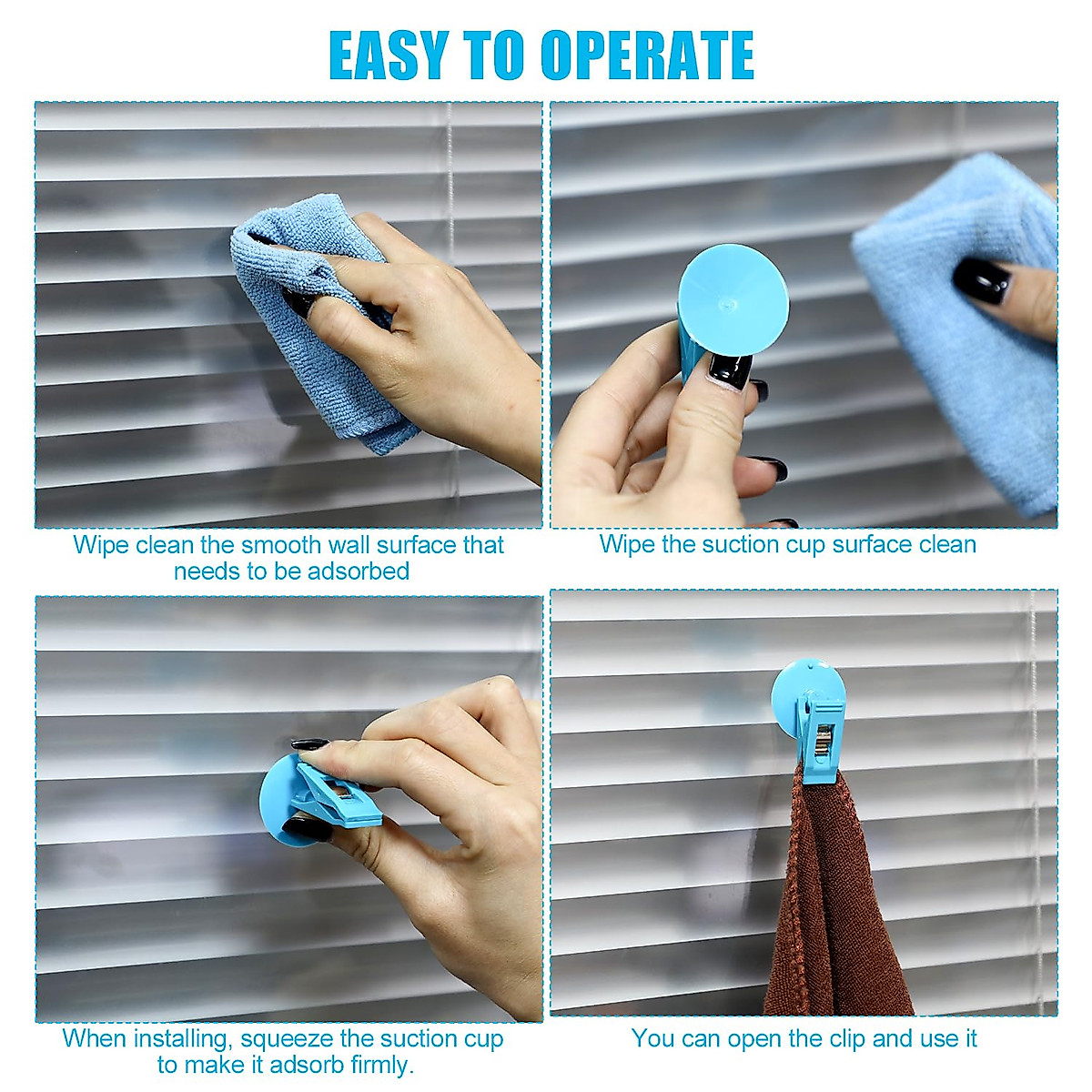 EASY TO OPERATE

Wipe clean the smooth wall surface that needs to be adsorbed

Wipe the suction cup surface clean

When installing, squeeze the suction cup to make it adsorb firmly.

You can open the clip and use it