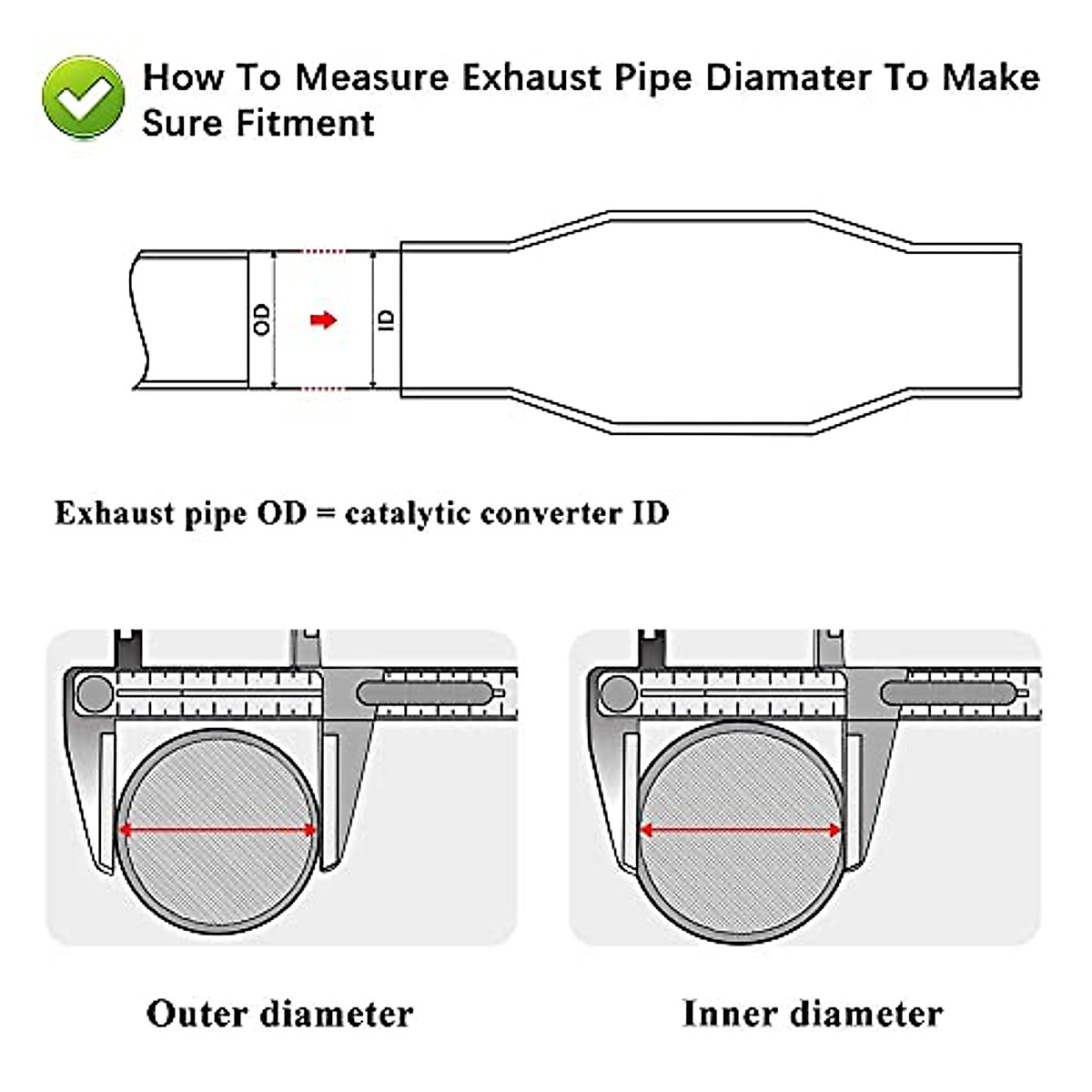 How To Measure Exhaust Pipe Diamater To Make Sure Fitment

OD

ID

Exhaust pipe OD = catalytic converter ID

Outer diameter

Inner diameter