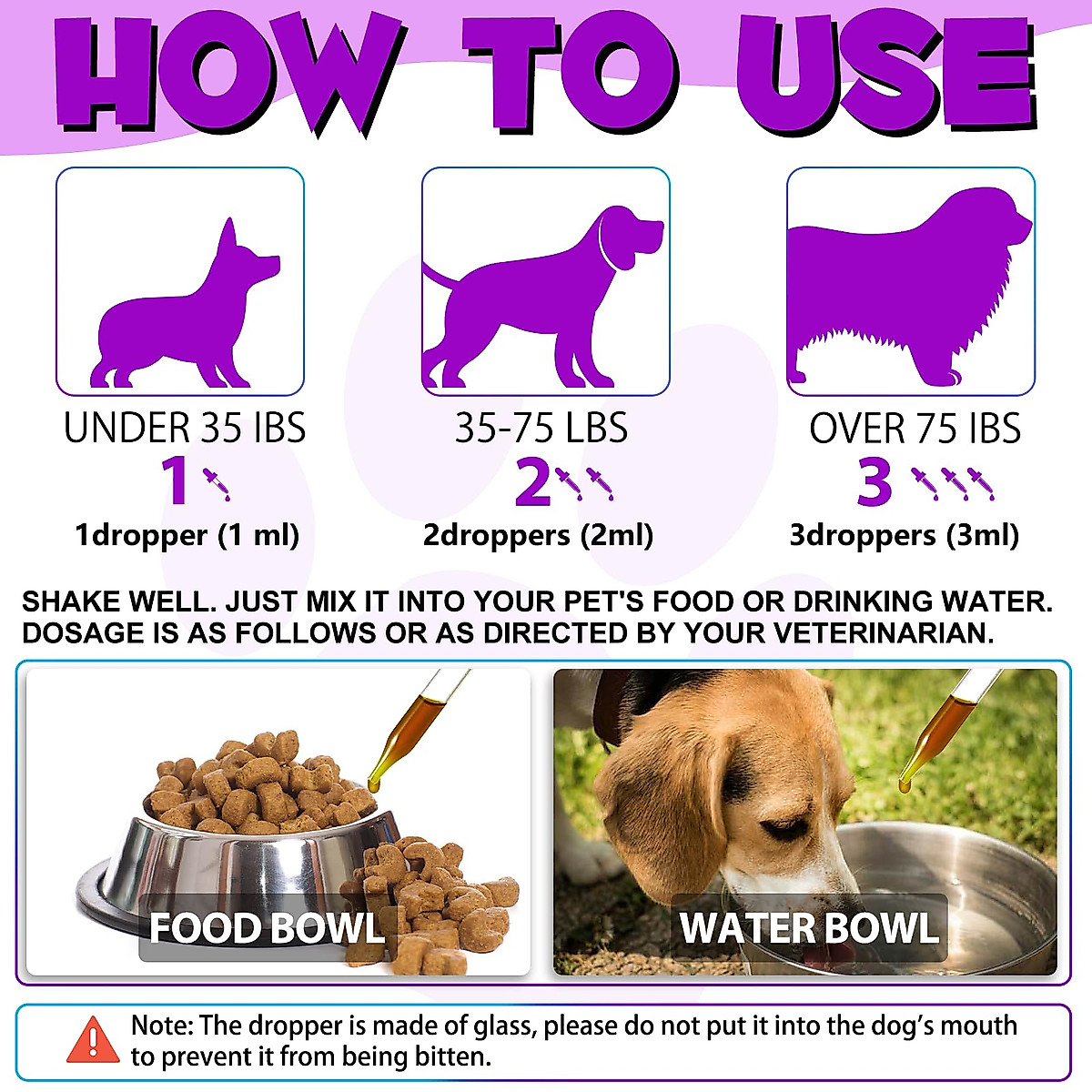 HOW TO USE

UNDER 35 IBS
1
1dropper (1 ml)

35-75 LBS
2
2droppers (2ml)

OVER 75 IBS
3
3droppers (3ml)

SHAKE WELL. JUST MIX IT INTO YOUR PET'S FOOD OR DRINKING WATER. DOSAGE IS AS FOLLOWS OR AS DIRECTED BY YOUR VETERINARIAN.

FOOD BOWL

WATER BOWL

Note: The dropper is made of glass, please do not put it into the dog's mouth to prevent it from being bitten.