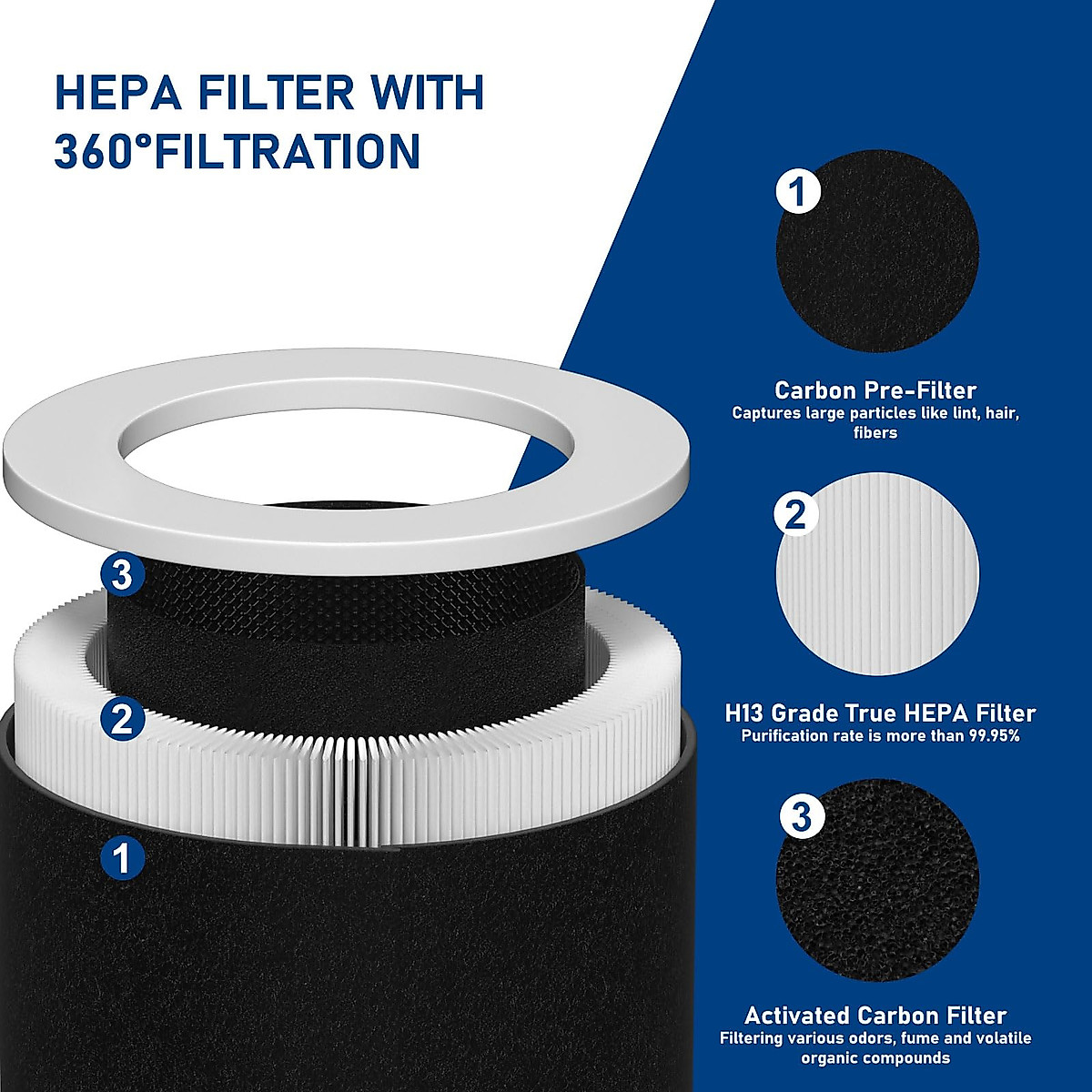 HEPA FILTER WITH 360°FILTRATION

3

2

1

1

Carbon Pre-Filter
Captures large particles like lint, hair, fibers

2

H13 Grade True HEPA Filter
Purification rate is more than 99.95%

3

Activated Carbon Filter
Filtering various odors, fume and volatile organic compounds