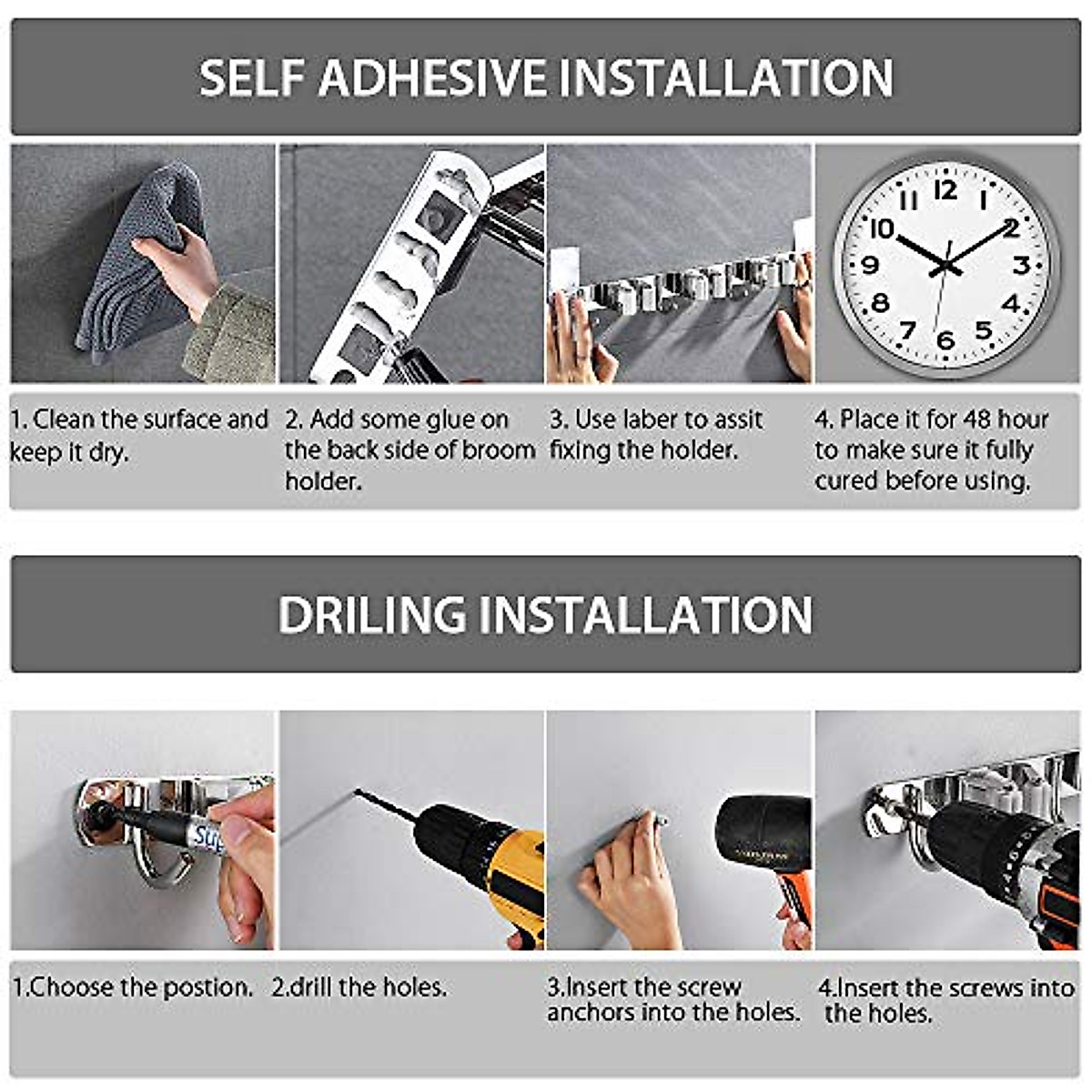 SELF ADHESIVE INSTALLATION

11 12 1 10 2 9 3 8 4 7 6 5

1. Clean the surface and keep it dry.

2. Add some glue on the back side of broom holder.

3. Use laber to assit fixing the holder.

4. Place it for 48 hour to make sure it fully cured before using.

DRILING INSTALLATION

1.Choose the postion.

2.drill the holes.

3.Insert the screw anchors into the holes.

4.Insert the screws into the holes.