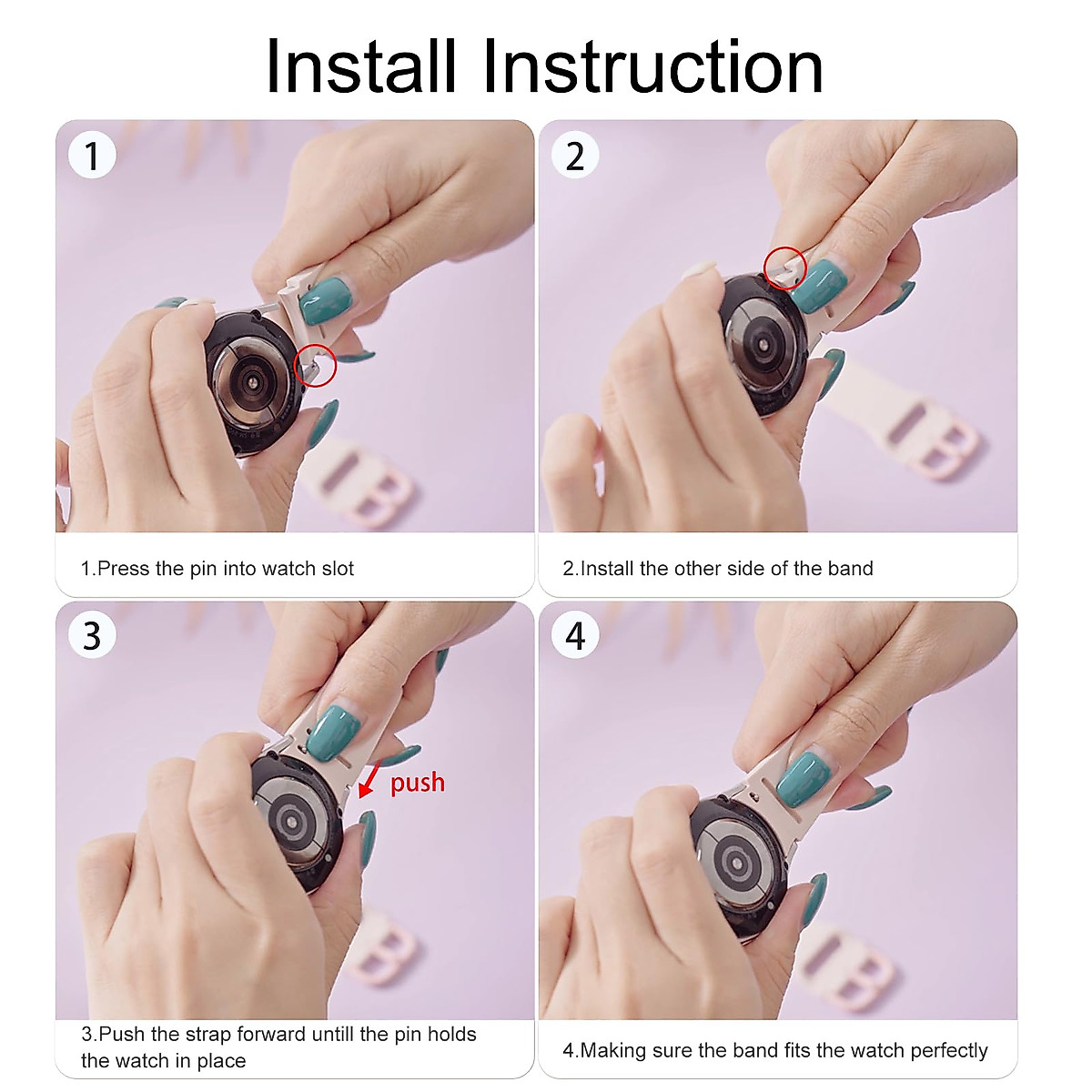 Install Instruction

1

1.Press the pin into watch slot

2

2.Install the other side of the band

3

push

3.Push the strap forward untill the pin holds the watch in place

4

4.Making sure the band fits the watch perfectly