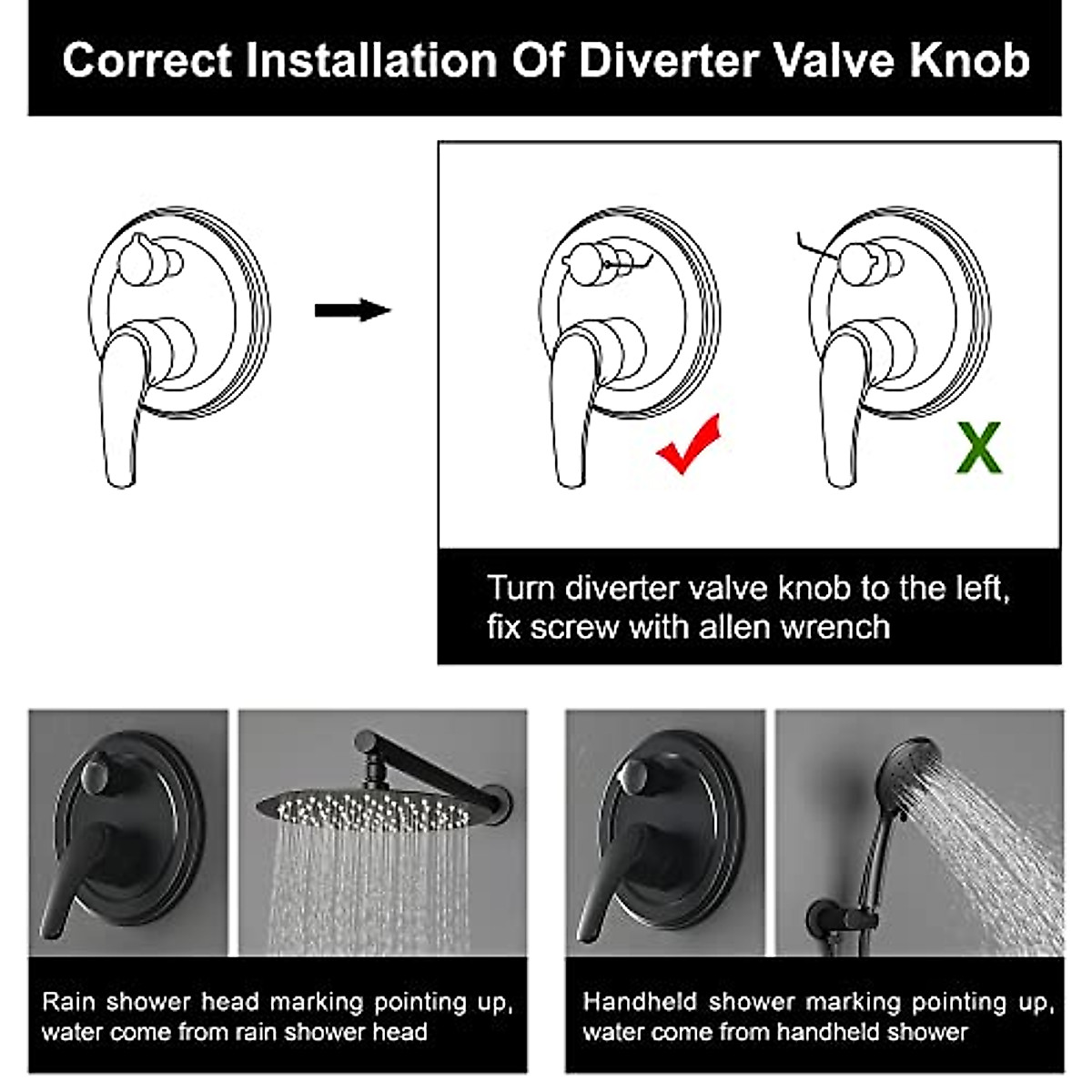 Correct Installation Of Diverter Valve Knob

X

Turn diverter valve knob to the left, fix screw with allen wrench

Rain shower head marking pointing up, water come from rain shower head

Handheld shower marking pointing up, water come from handheld shower