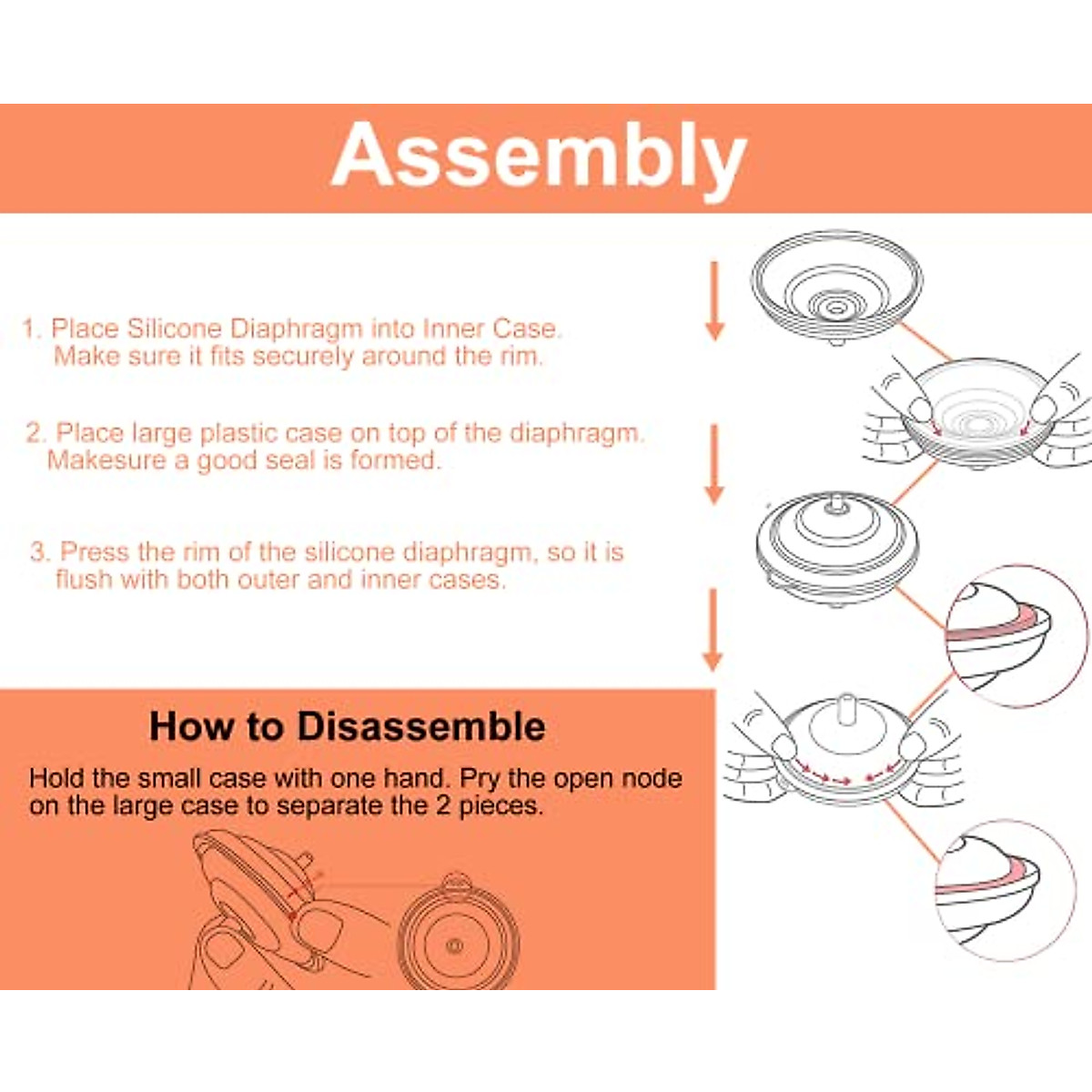 Assembly

1. Place Silicone Diaphragm into Inner Case. Make sure it fits securely around the rim.

2. Place large plastic case on top of the diaphragm. Makesure a good seal is formed.

3. Press the rim of the silicone diaphragm, so it is flush with both outer and inner cases.

How to Disassemble

Hold the small case with one hand. Pry the open node on the large case to separate the 2 pieces.