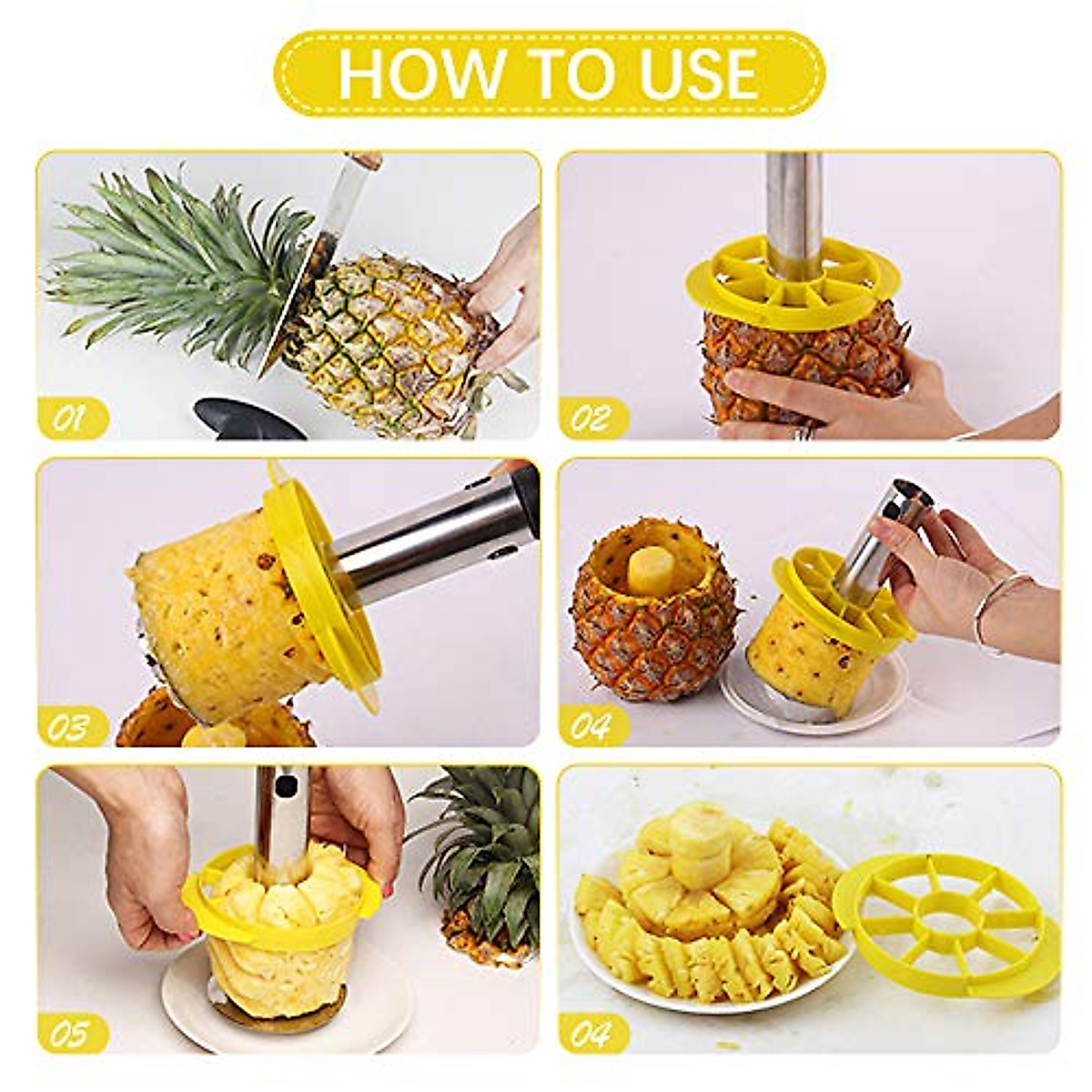 HOW TO USE

01

02

03

04

05

04